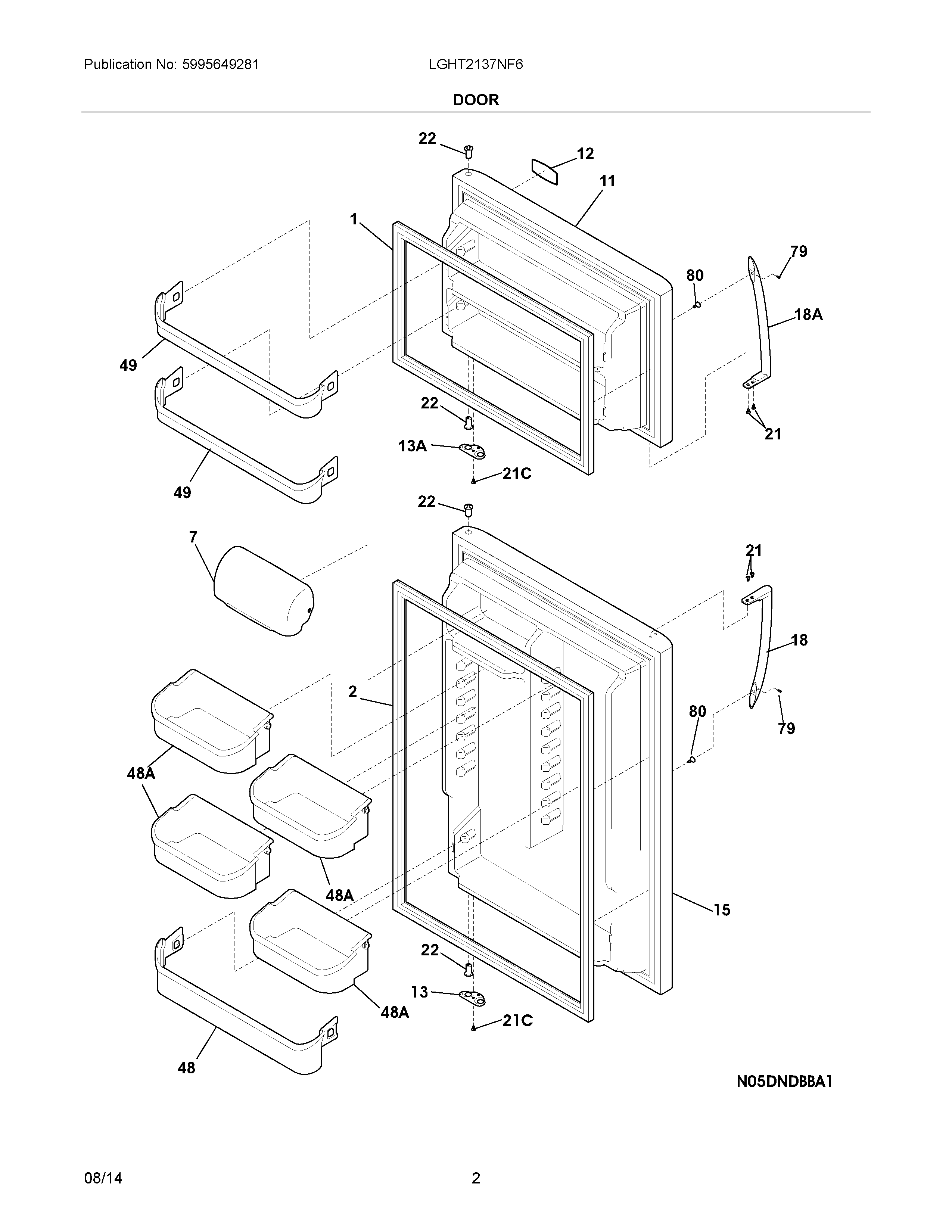 Publication No: 5995649281

LGHT2137NF6

DOOR

22
12
11
1
79
80
18A
49
22
21
13A
21C
49
22
7
21
18
2
80
79
48A
48A
15
22
13
48A
21C
48

N05DNDBBA1

08/14

2