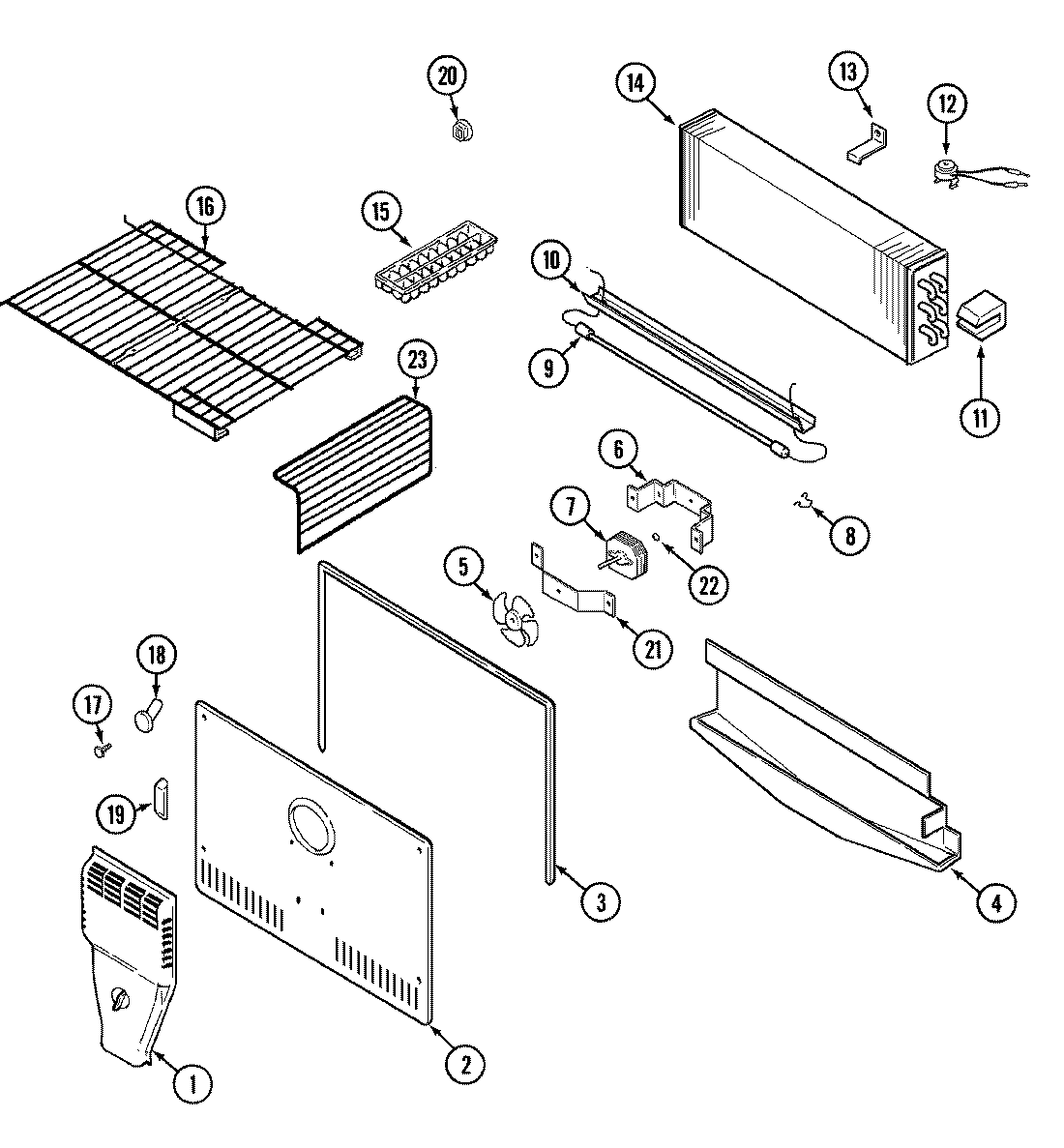 20
14
13
12
16
15
10
9
11
23
6
7
8
22
5
21
18
17
19
3
4
2
1