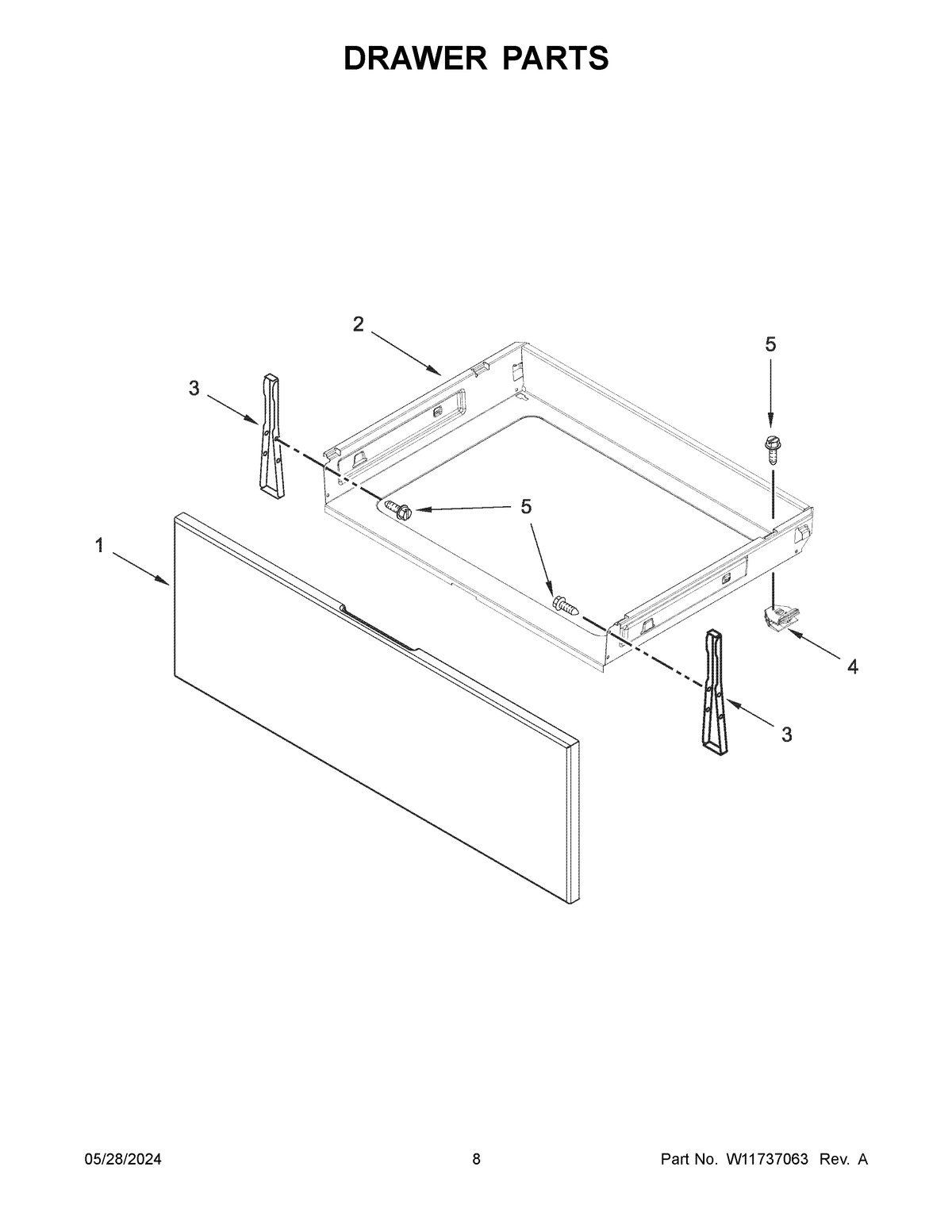 DRAWER PARTS

2

5

3

5

1

4

3

05/28/2024

8

Part No. W11737063 Rev. A