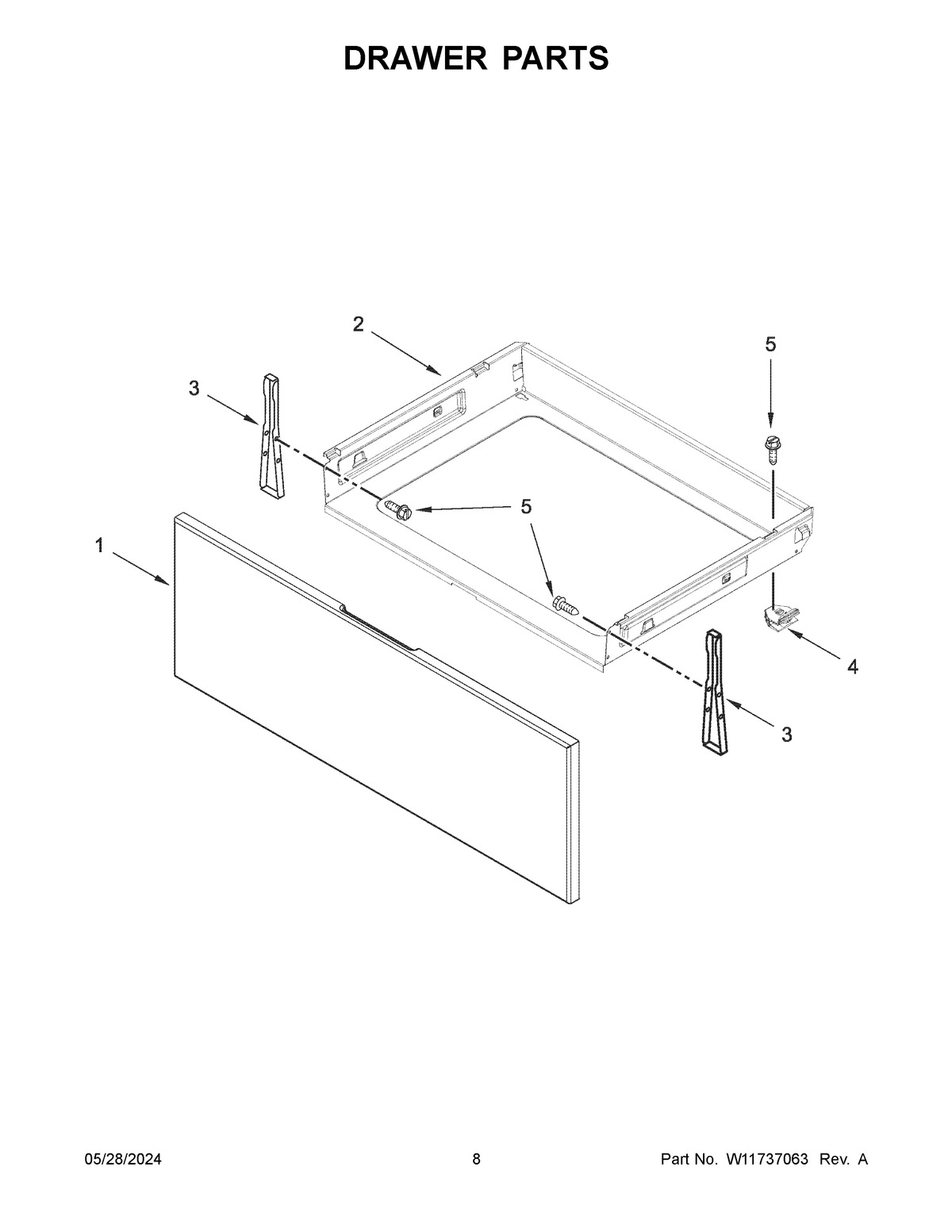 DRAWER PARTS

2

5

3

5

1

4

3

05/28/2024

8

Part No. W11737063 Rev. A