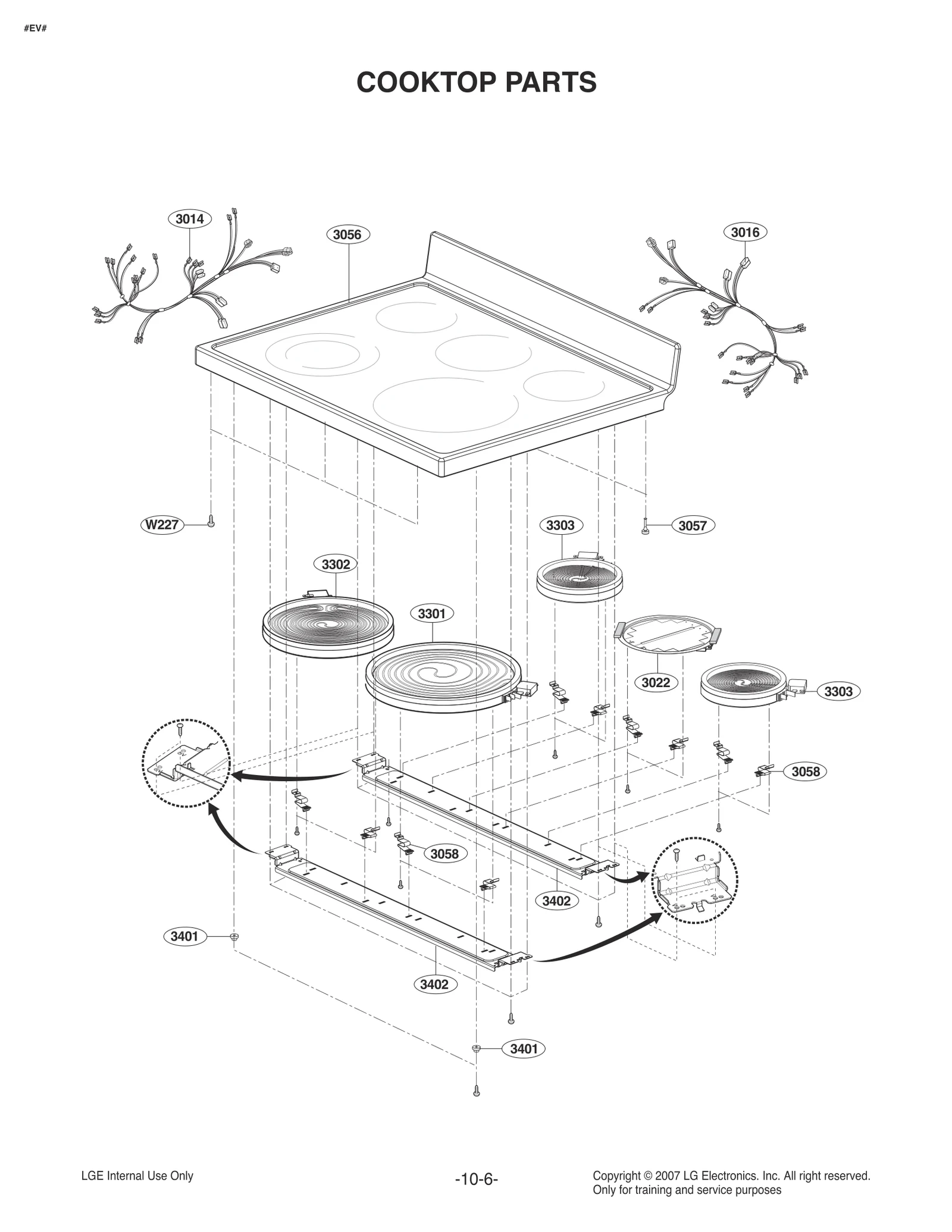 #EV#

COOKTOP PARTS

3014
3056
3016
W227
3303
3057
3302
3301
3022
3303
3058
3058
3402
3401
3402
3401

LGE Internal Use Only

-10-6-

Copyright © 2007 LG Electronics. Inc. All right reserved.
Only for training and service purposes