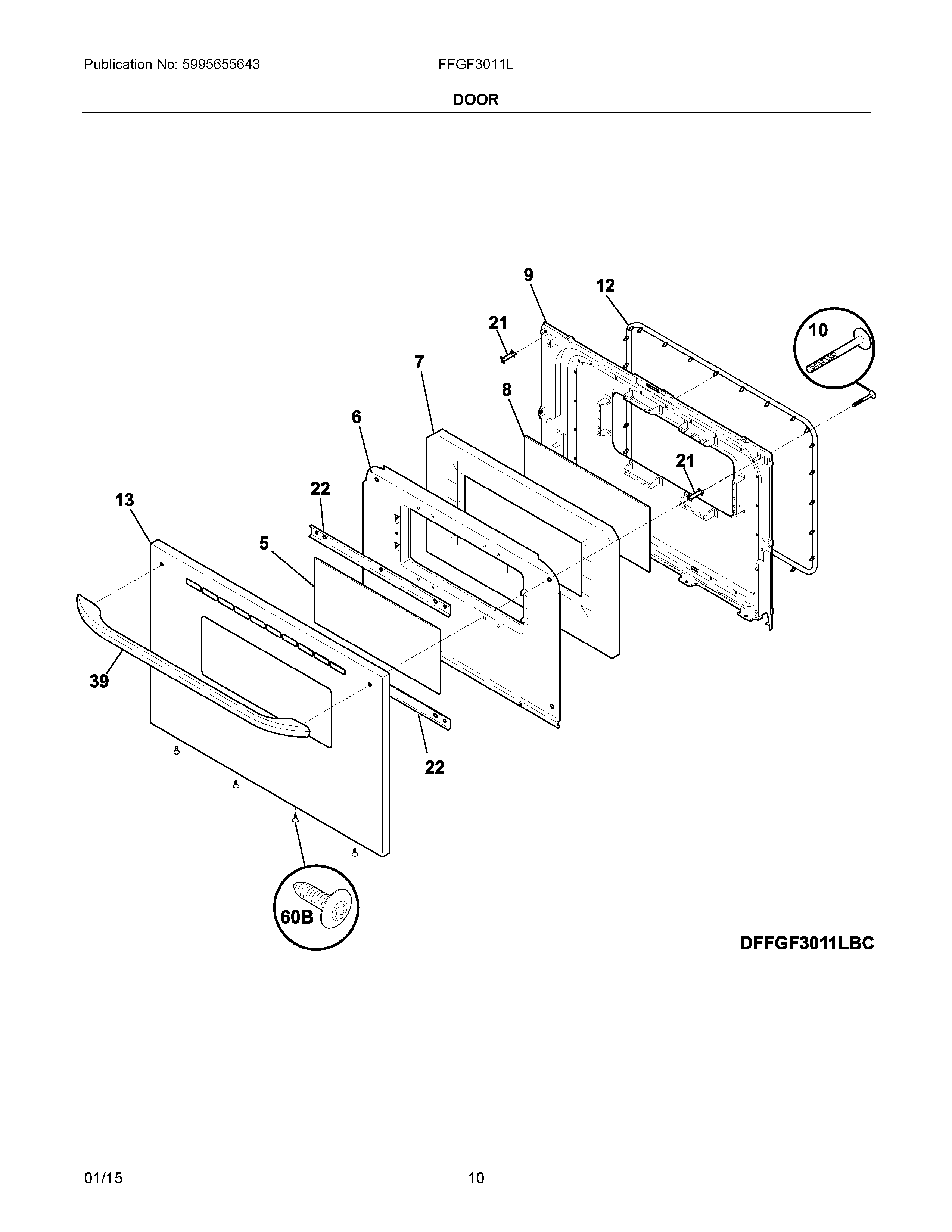 Publication No: 5995655643

FFGF3011L

DOOR

9

12

21

10

7

8

6

21

22

13

5

39

22

60B

DFFGF3011LBC

01/15

10