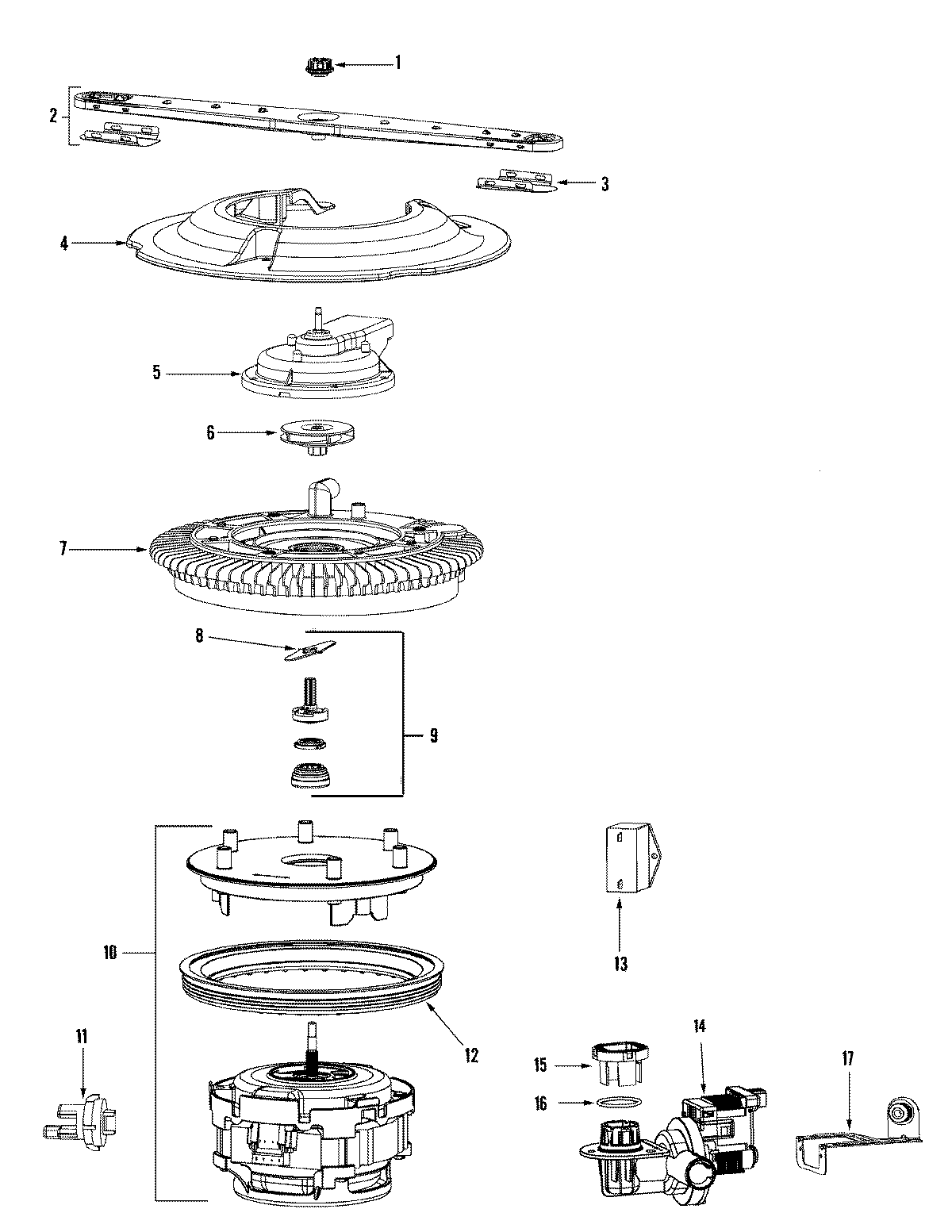 1
2
3
4
5
6
7
8
9
10
11
12
13
14
15
16
17