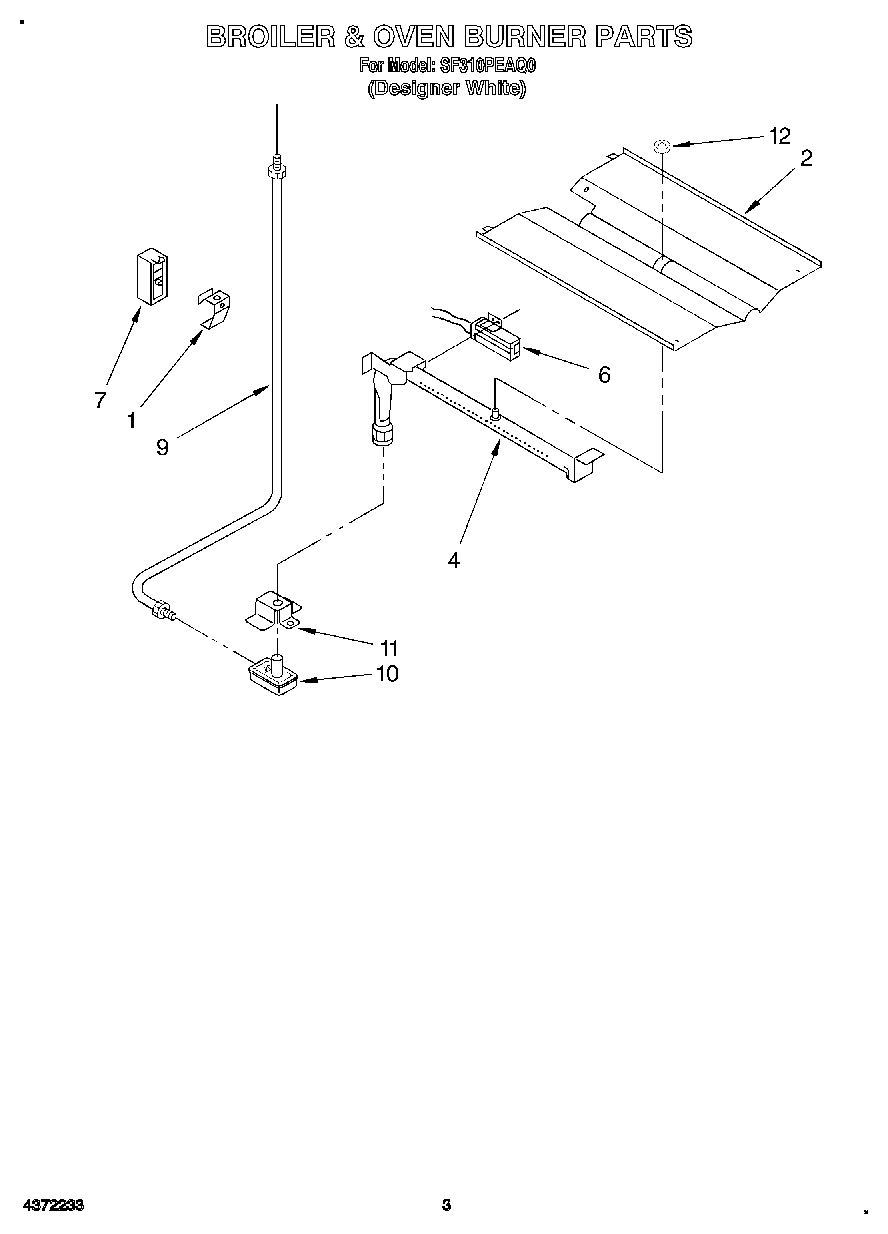 BROILER & OVEN BURNER PARTS
For Model: SF310PEAQ0
(Designer White)

12
2
7
1
9
6
4
11
10

4372233
3