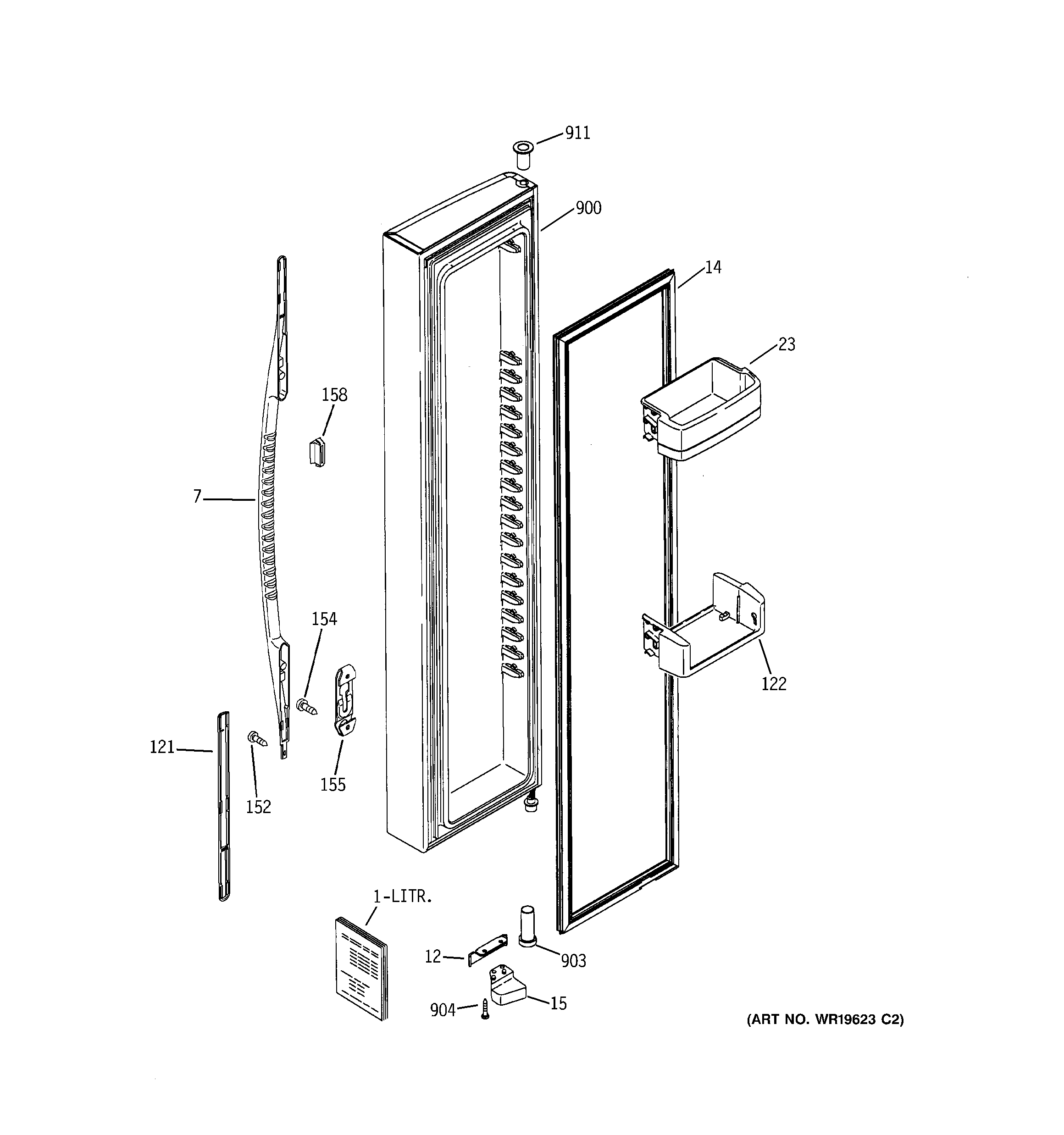 911

900

14

23

158

7

154

122

121

155

152

1-LITR.

12

903

904

15

(ART NO. WR19623 C2)