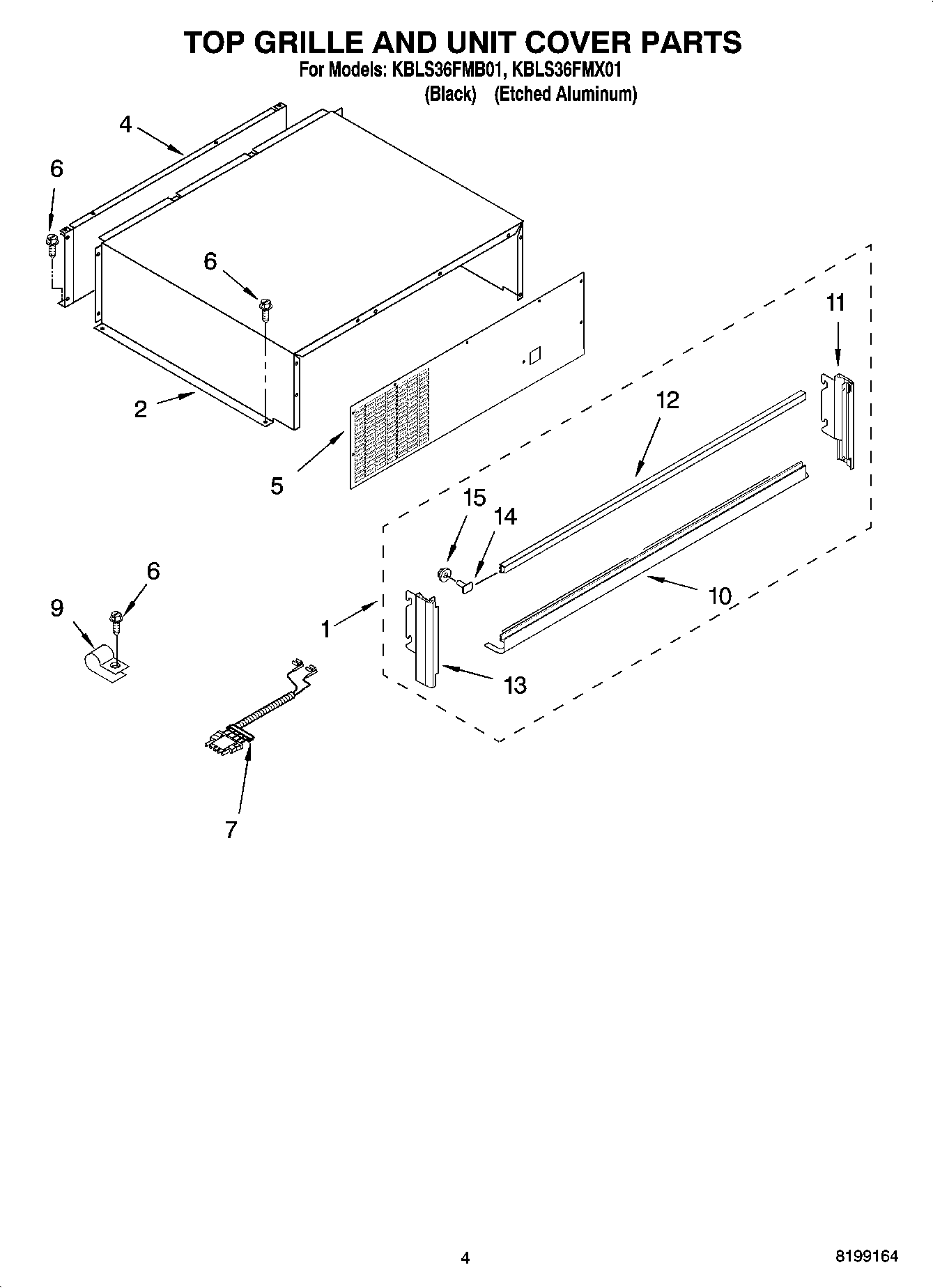 TOP GRILLE AND UNIT COVER PARTS
For Models: KBLS36FMB01, KBLS36FMX01
(Black) (Etched Aluminum)

4
6
6
11
2
12
5
15
14
6
9
1
10
13
7

4

8199164