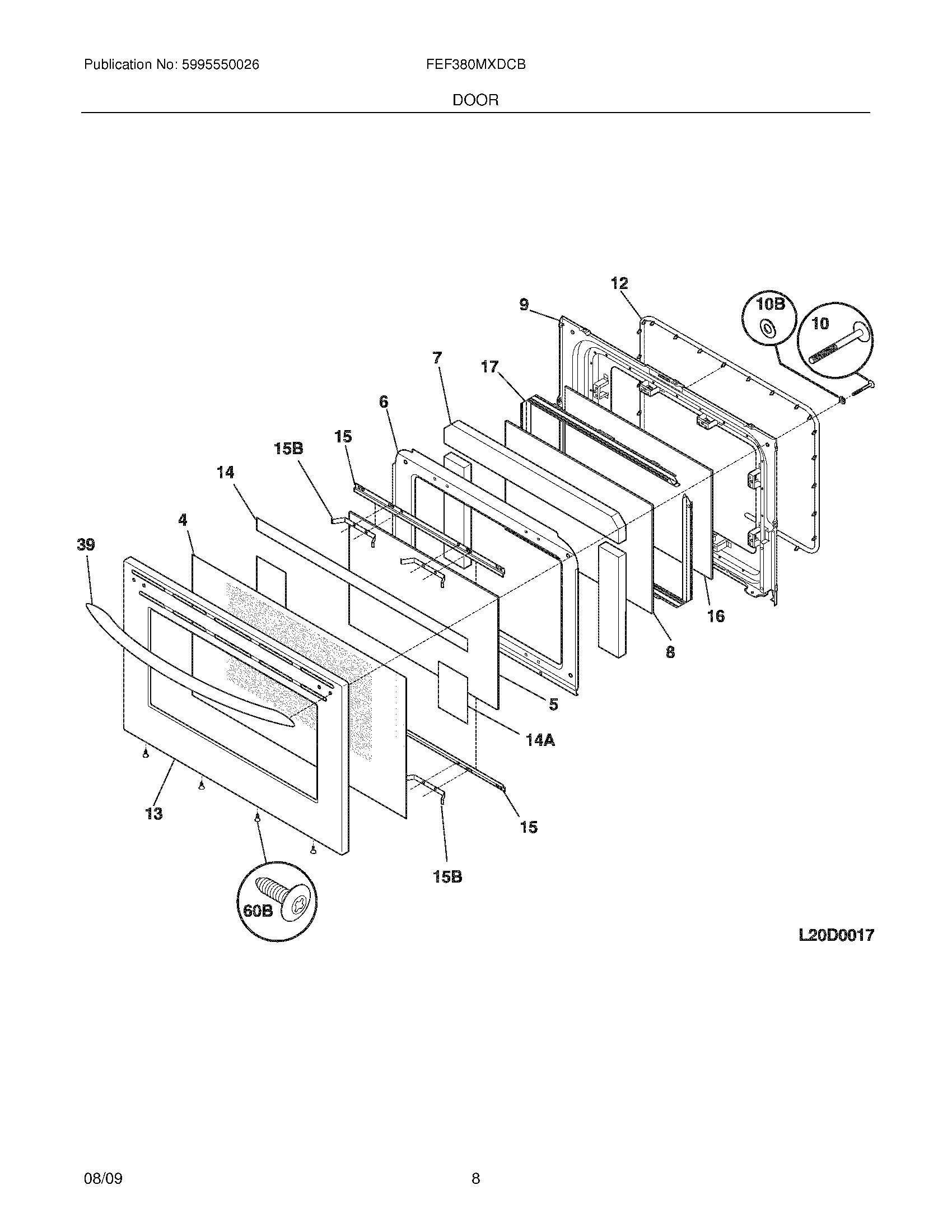 Publication No: 5995550026

FEF380MXDCB

DOOR

12
9
10B
10
7
17
6
15
15B
14
4
39
16
8
5
14A
13
15
15B
60B

L20D0017

08/09

8