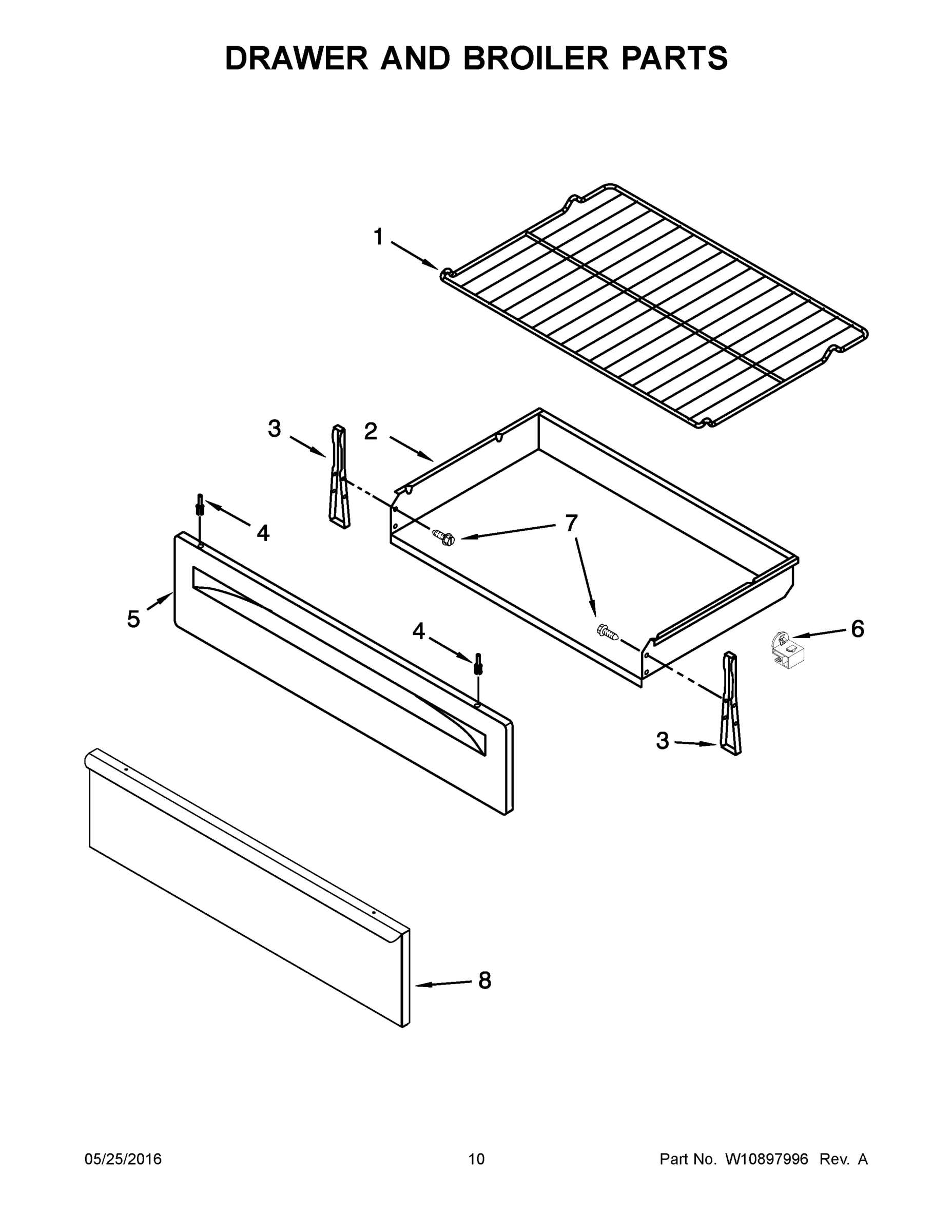 DRAWER AND BROILER PARTS

1

3

2

4

7

5

4

6

3

8

05/25/2016

10

Part No. W10897996 Rev. A