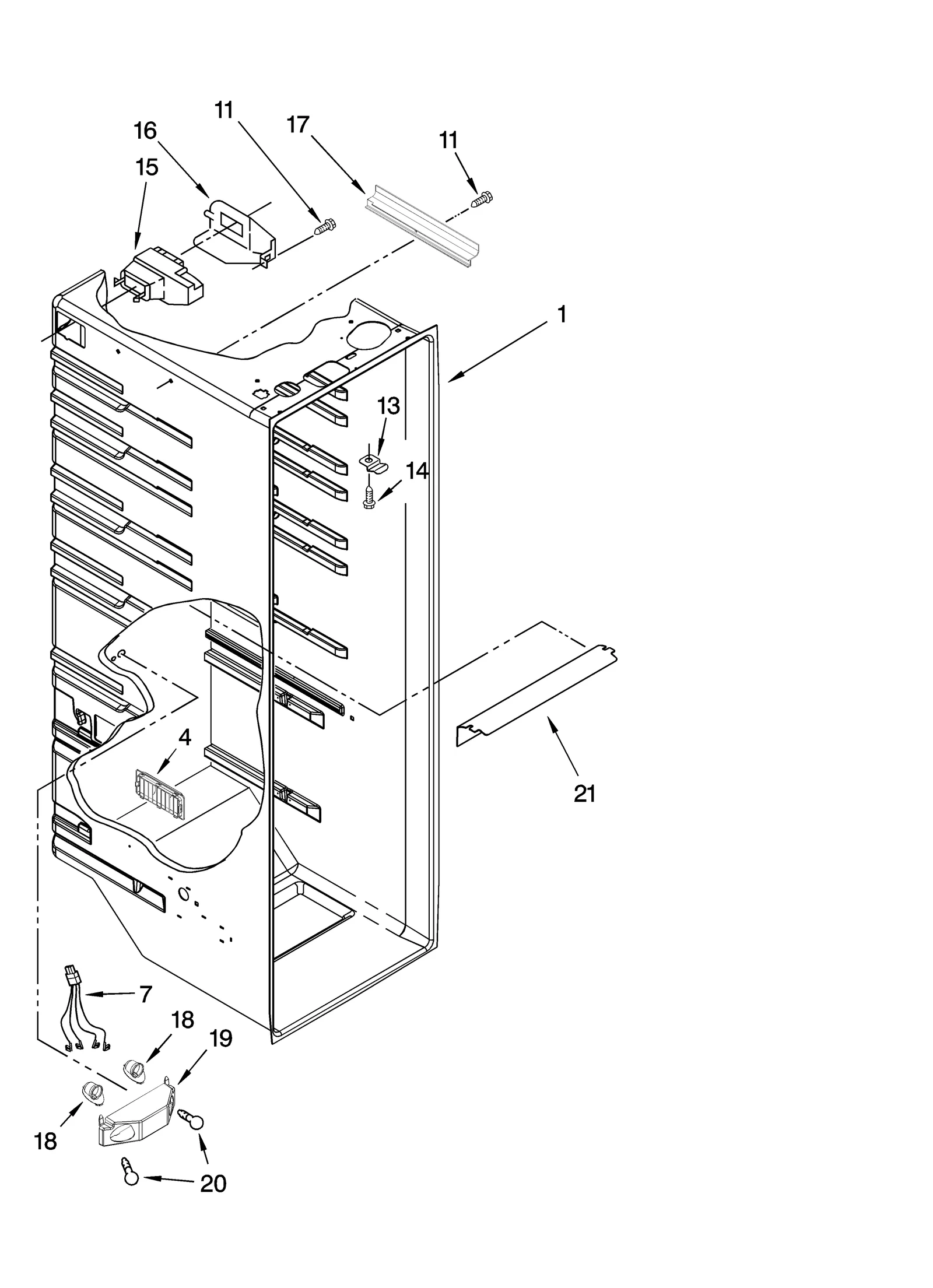 11
17
11
16
15
1
13
14
4
21
7
18
19
18
20