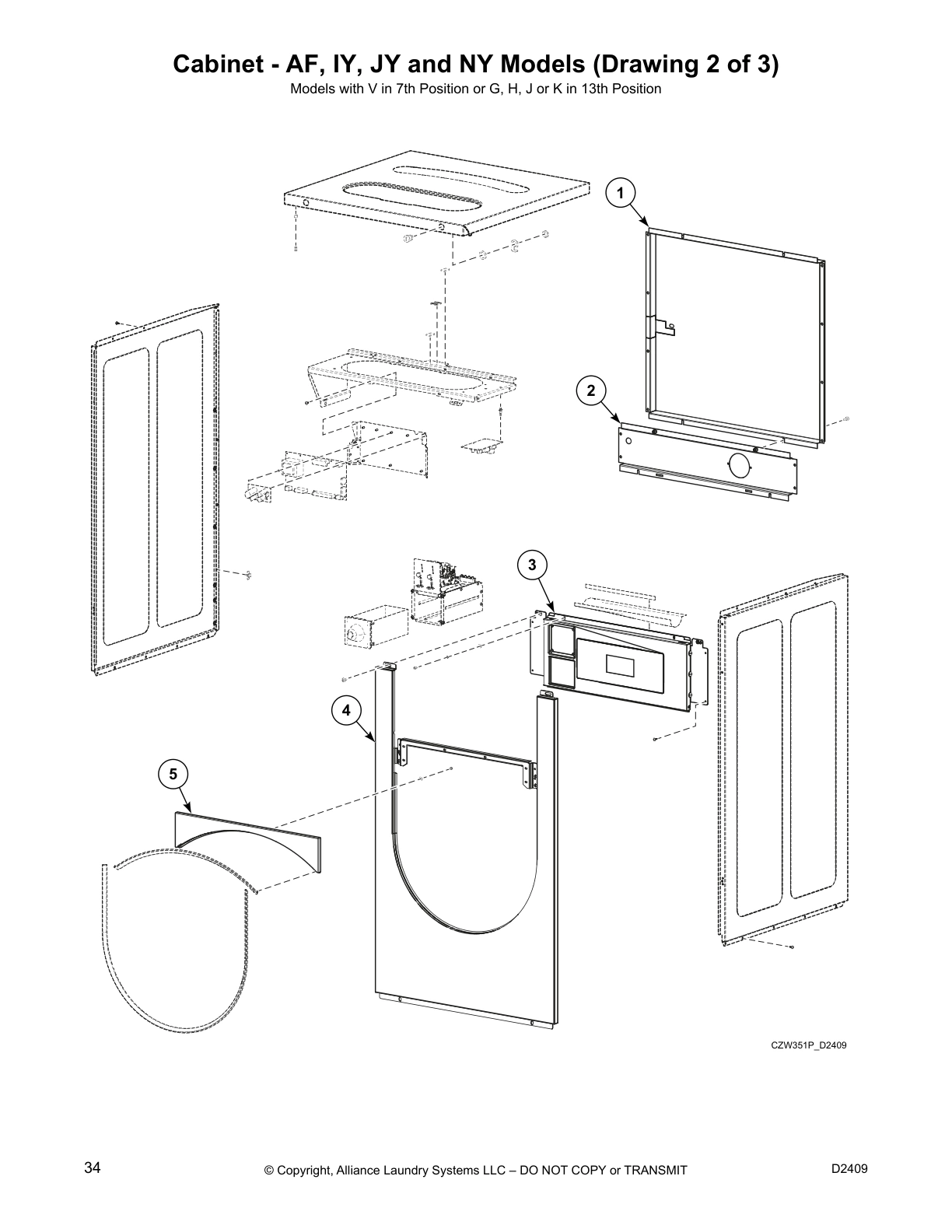 Cabinet - AF, IY, JY and NY Models (Drawing 2 of 3)
Models with V in 7th Position or G, H, J or K in 13th Position

1

2

3

4

5

CZW351P_D2409

34

© Copyright, Alliance Laundry Systems LLC – DO NOT COPY or TRANSMIT

D2409