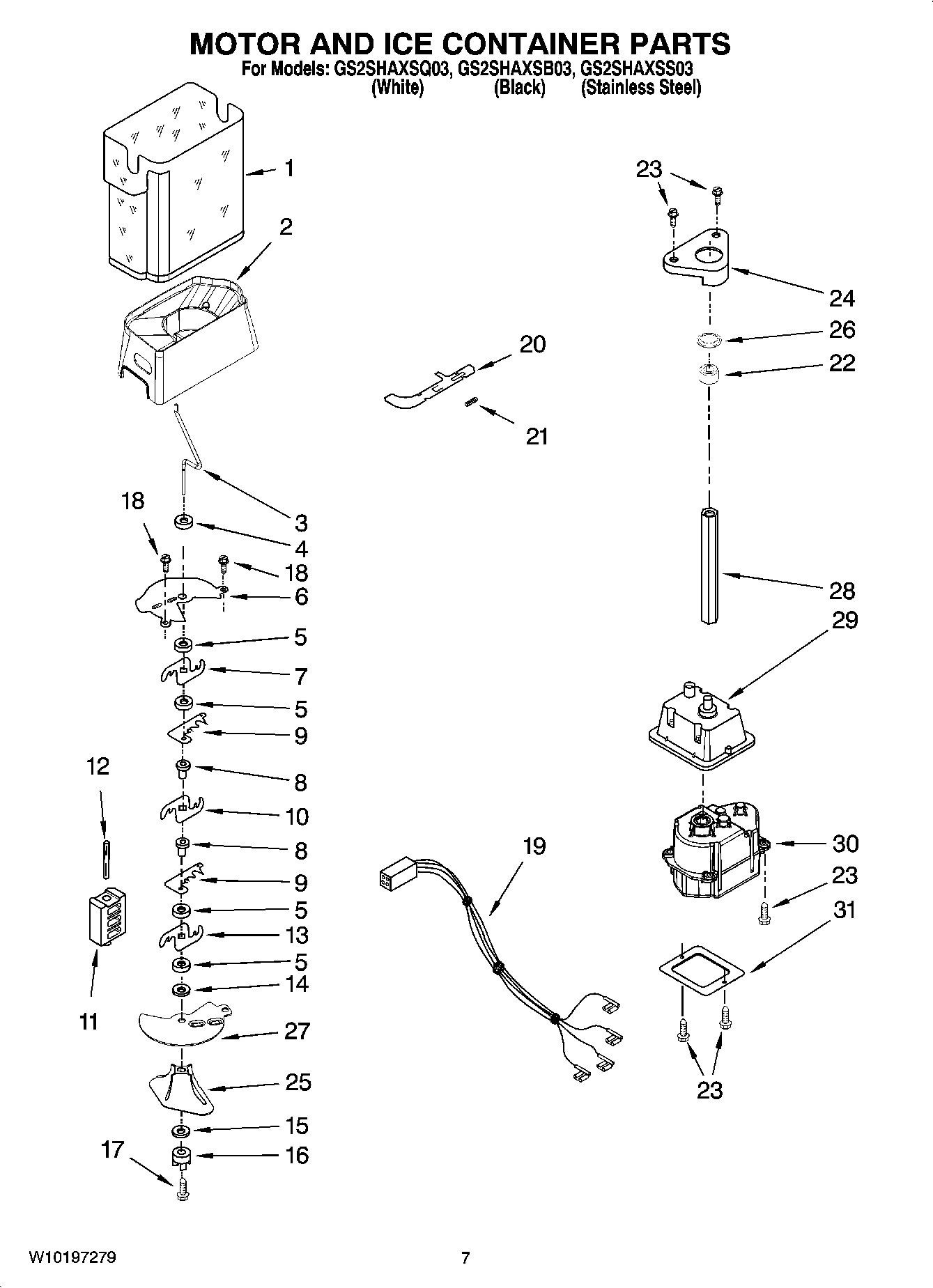 MOTOR AND ICE CONTAINER PARTS

For Models: GS2SHAXSQ03, GS2SHAXSB03, GS2SHAXSS03
(White) (Black) (Stainless Steel)

1
2
3
18
4
18
6
5
7
5
9
12
8
10
8
9
5
13
5
14
11
27
25
15
17
16

20
21
19

23
24
26
22
28
29
30
23
31
23

W10197279

7