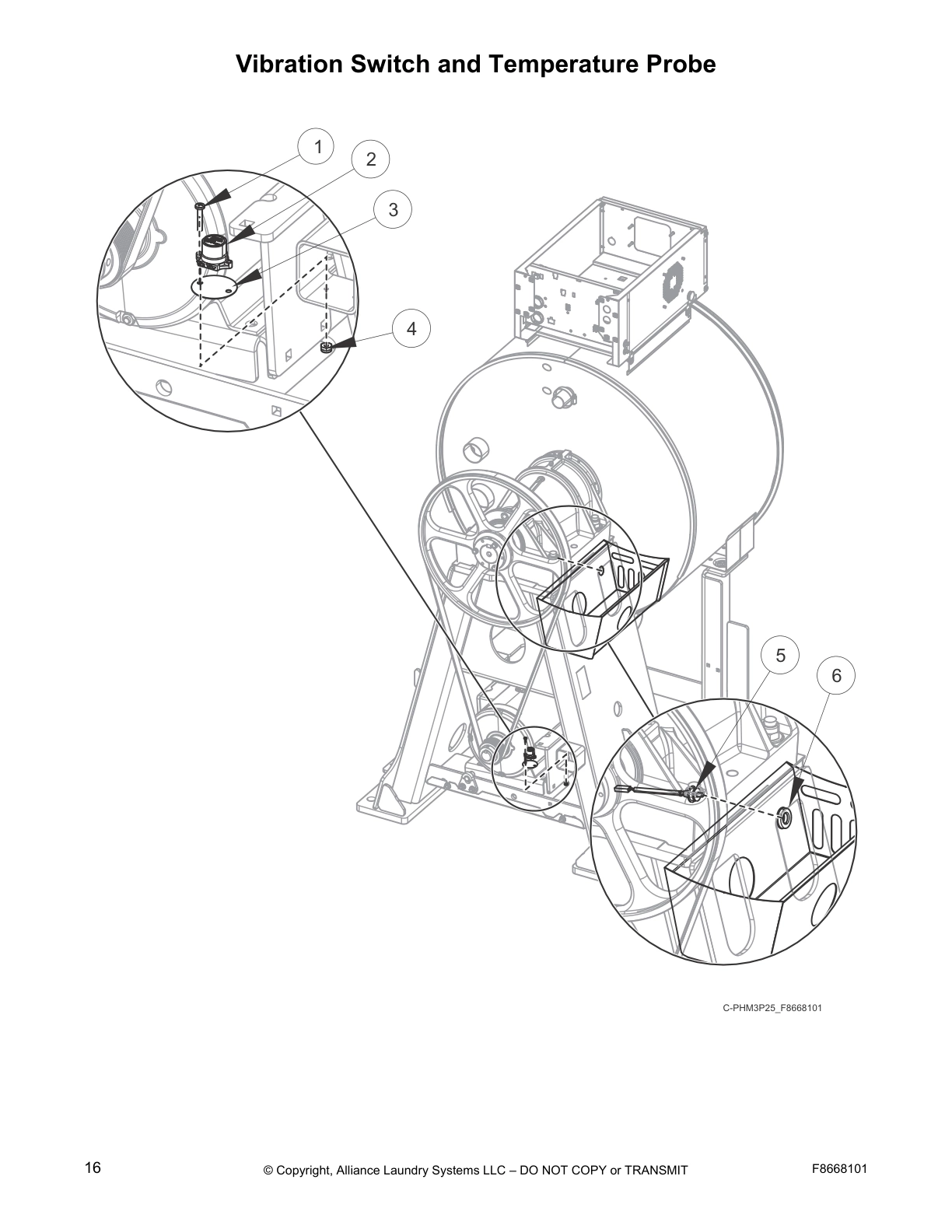 Vibration Switch and Temperature Probe

1
2
3
4
5
6

C-PHM3P25_F8668101

16

© Copyright, Alliance Laundry Systems LLC – DO NOT COPY or TRANSMIT

F8668101