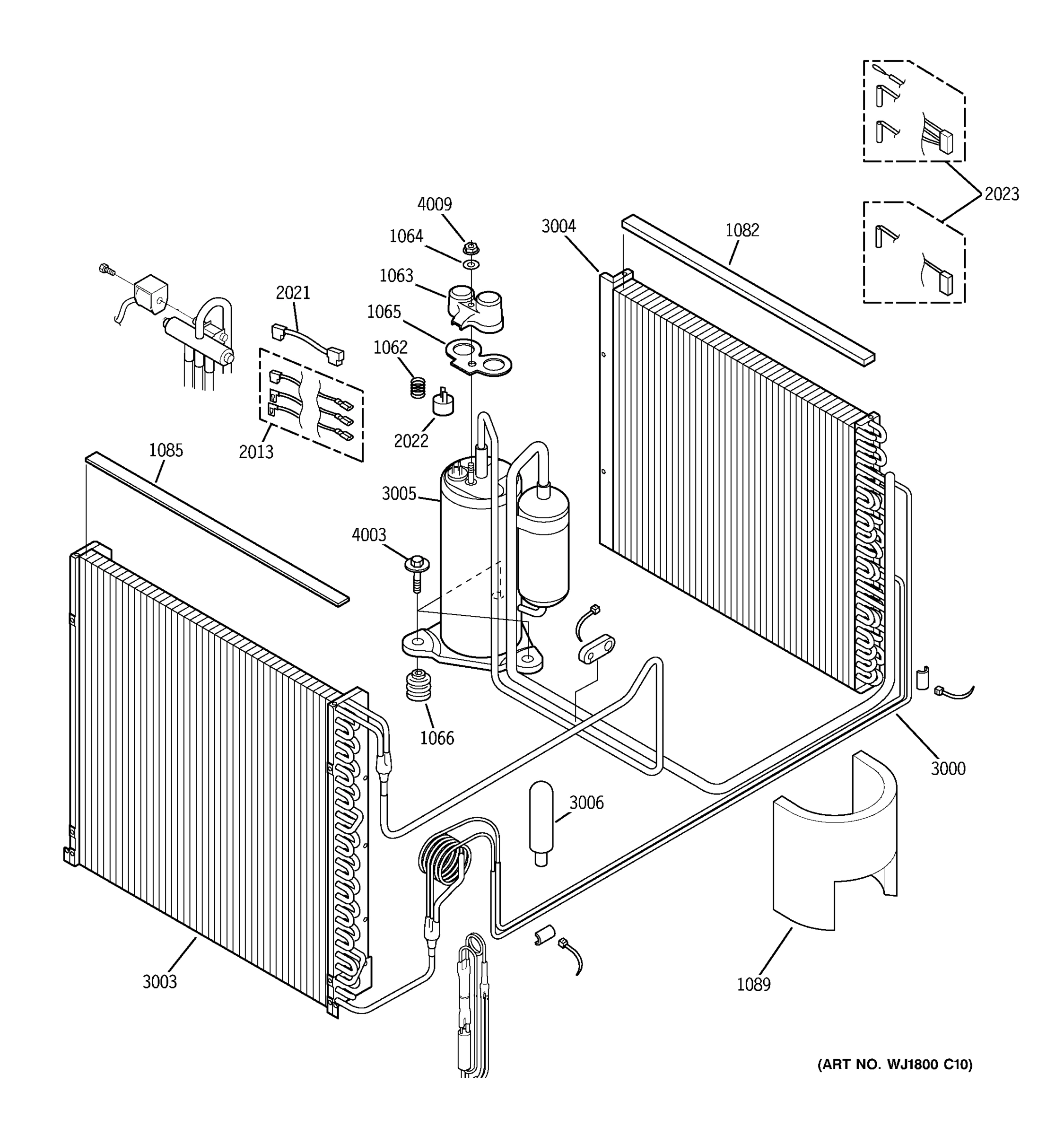 2023
4009
3004
1082
1064
1063
2021
1065
1062
2022
2013
1085
3005
4003
1066
3000
3006
3003
1089
(ART NO. WJ1800 C10)