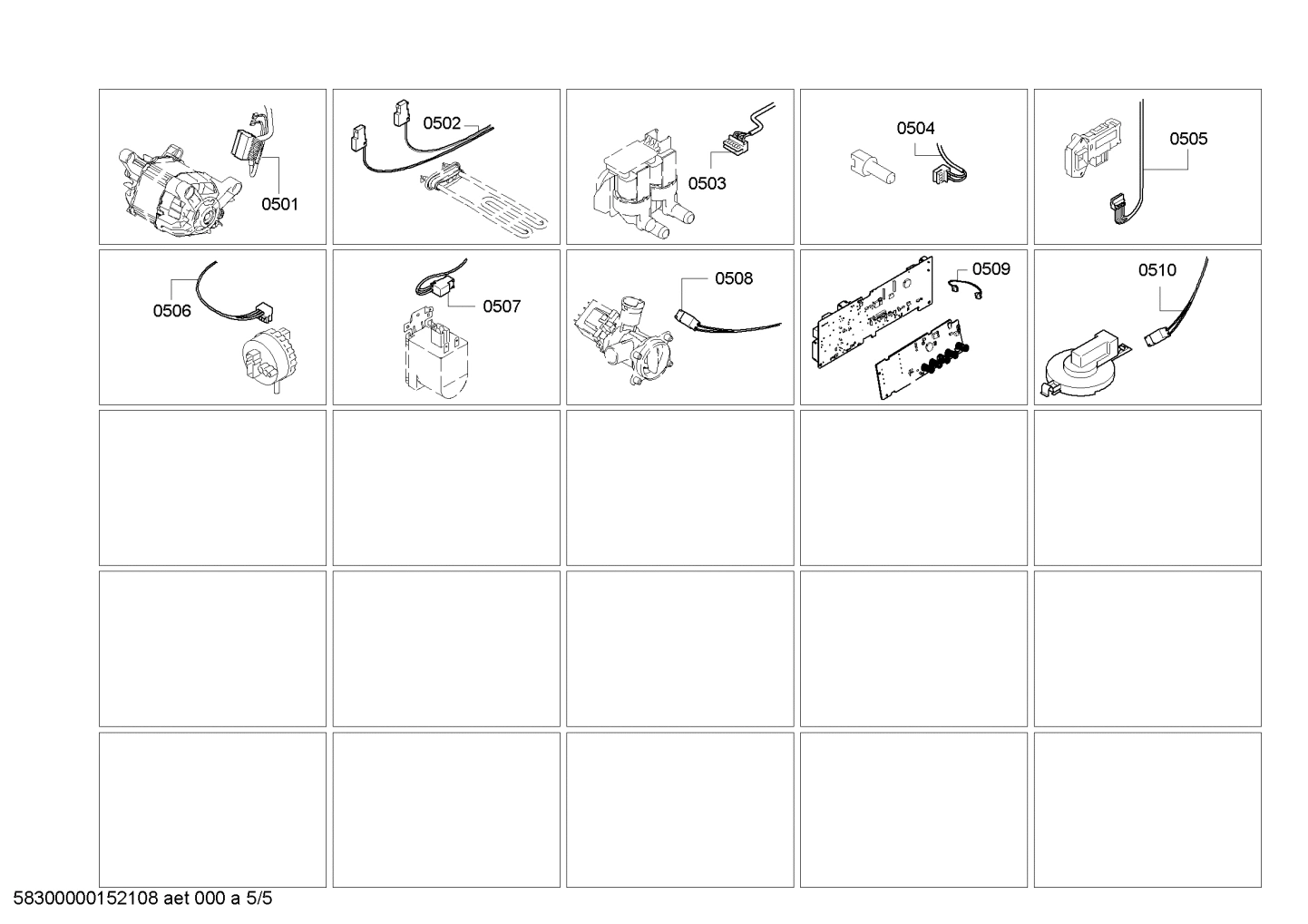 0501

0502

0503

0504

0505

0506

0507

0508

0509

0510

58300000152108 aet 000 a 5/5