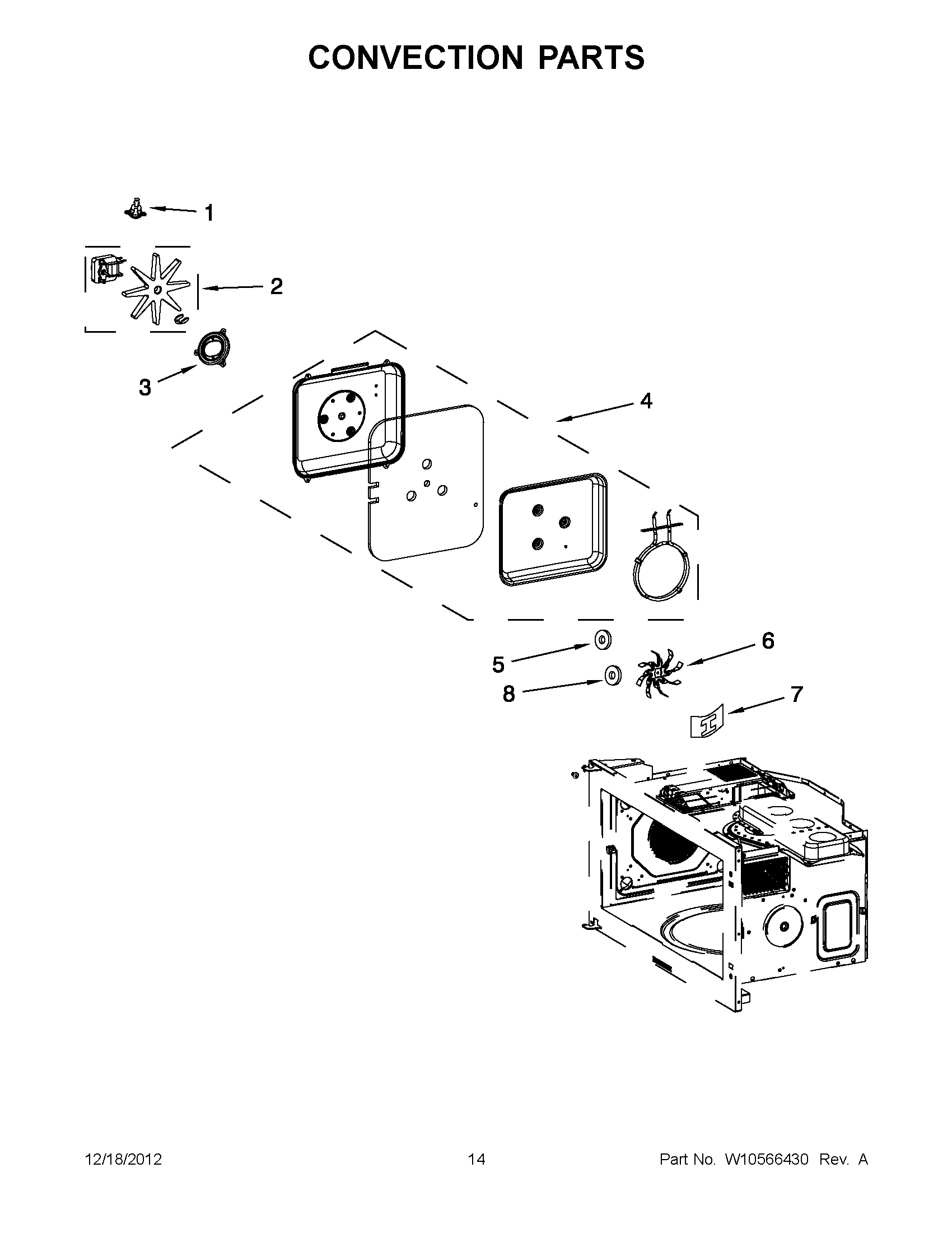 CONVECTION PARTS

1

2

3

4

5

6

8

7

12/18/2012

14

Part No. W10566430 Rev. A