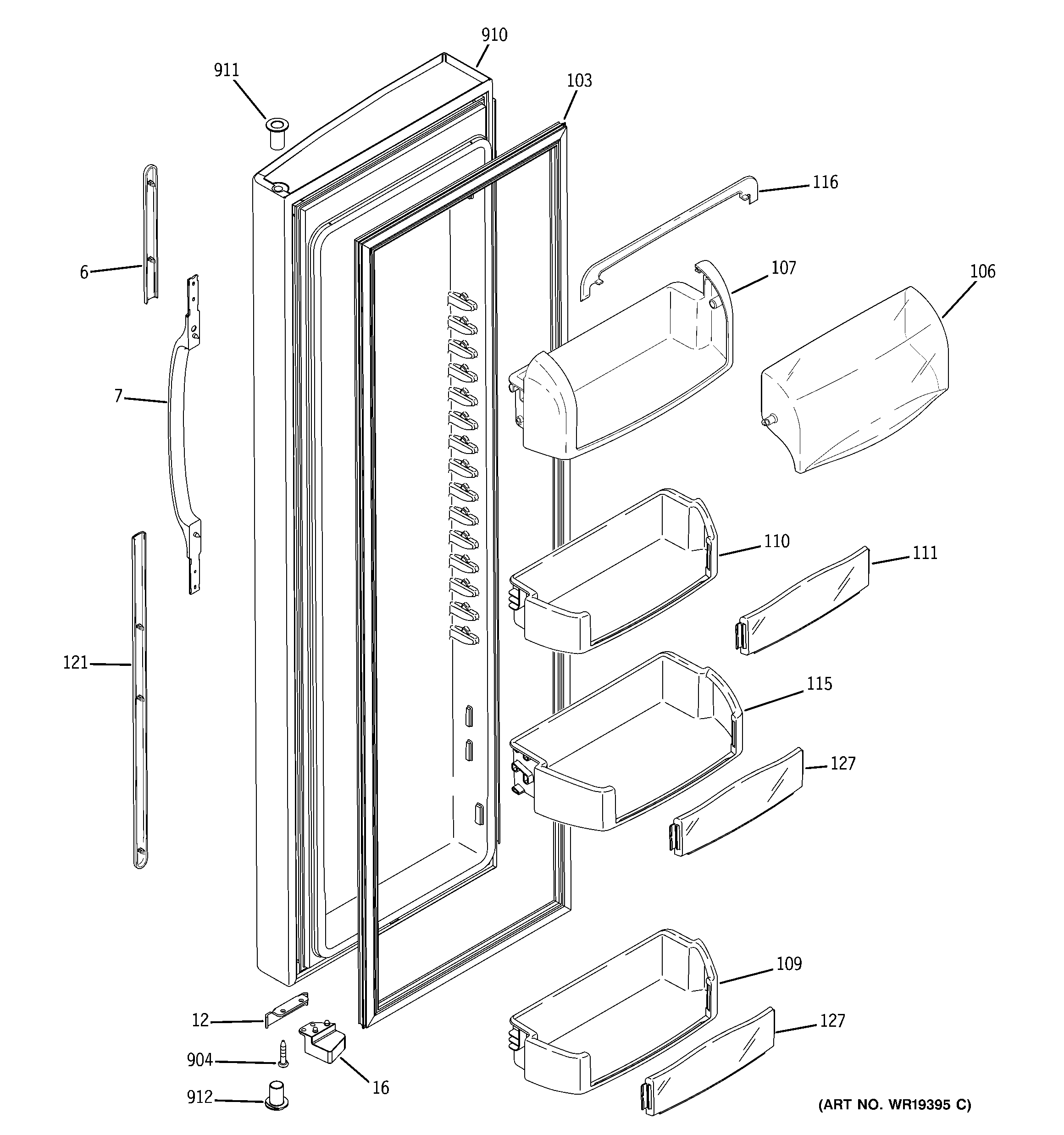 910
911
103
116
6
107
106
7
110
111
121
115
127
109
12
127
904
16
912
(ART NO. WR19395 C)