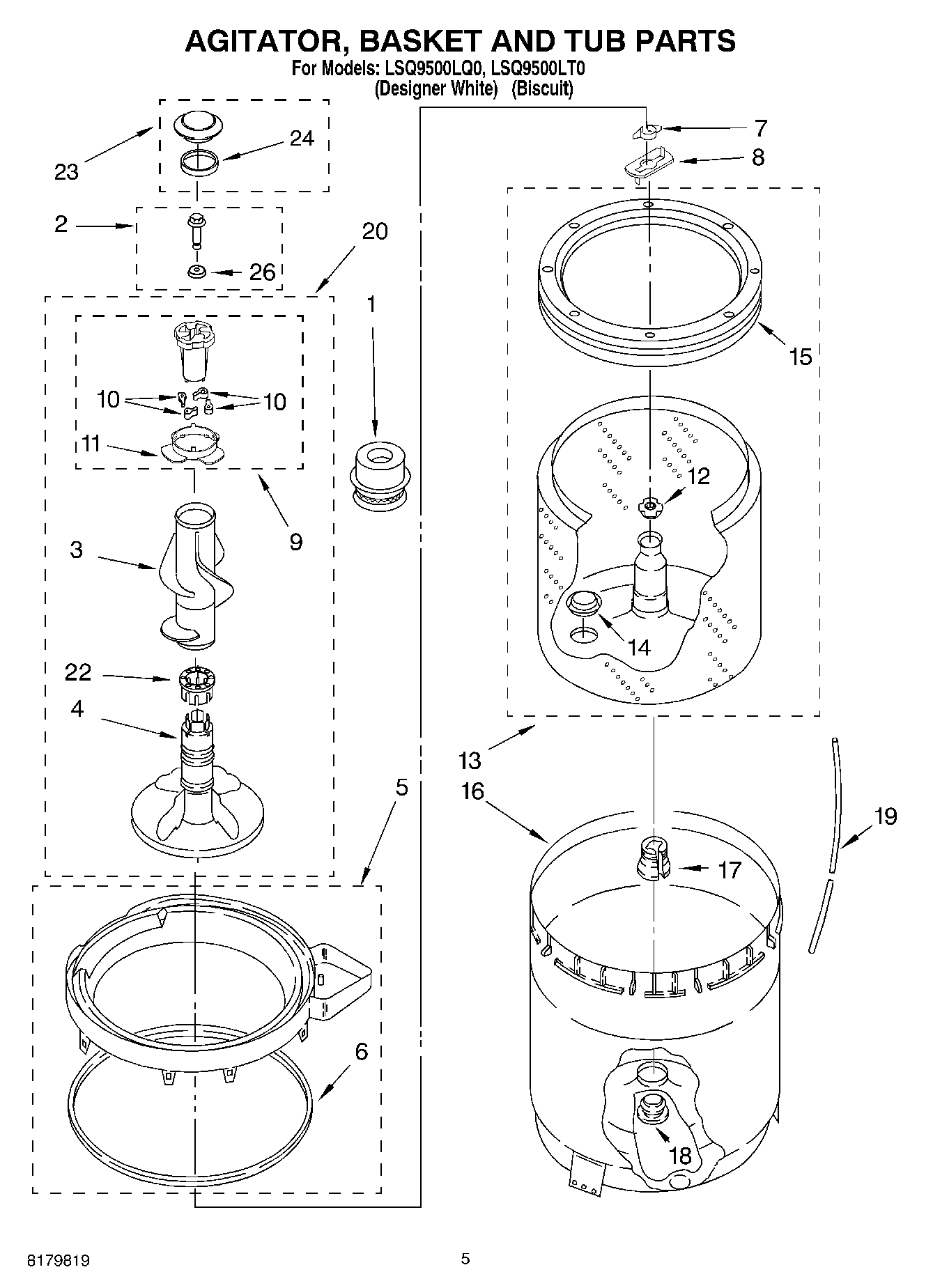 AGITATOR, BASKET AND TUB PARTS
For Models: LSQ9500LQ0, LSQ9500LT0
(Designer White) (Biscuit)

23
24
2
26
20
1
10
10
11
9
3
22
4
5
6
7
8
15
12
14
13
16
17
19
18

8179819

5