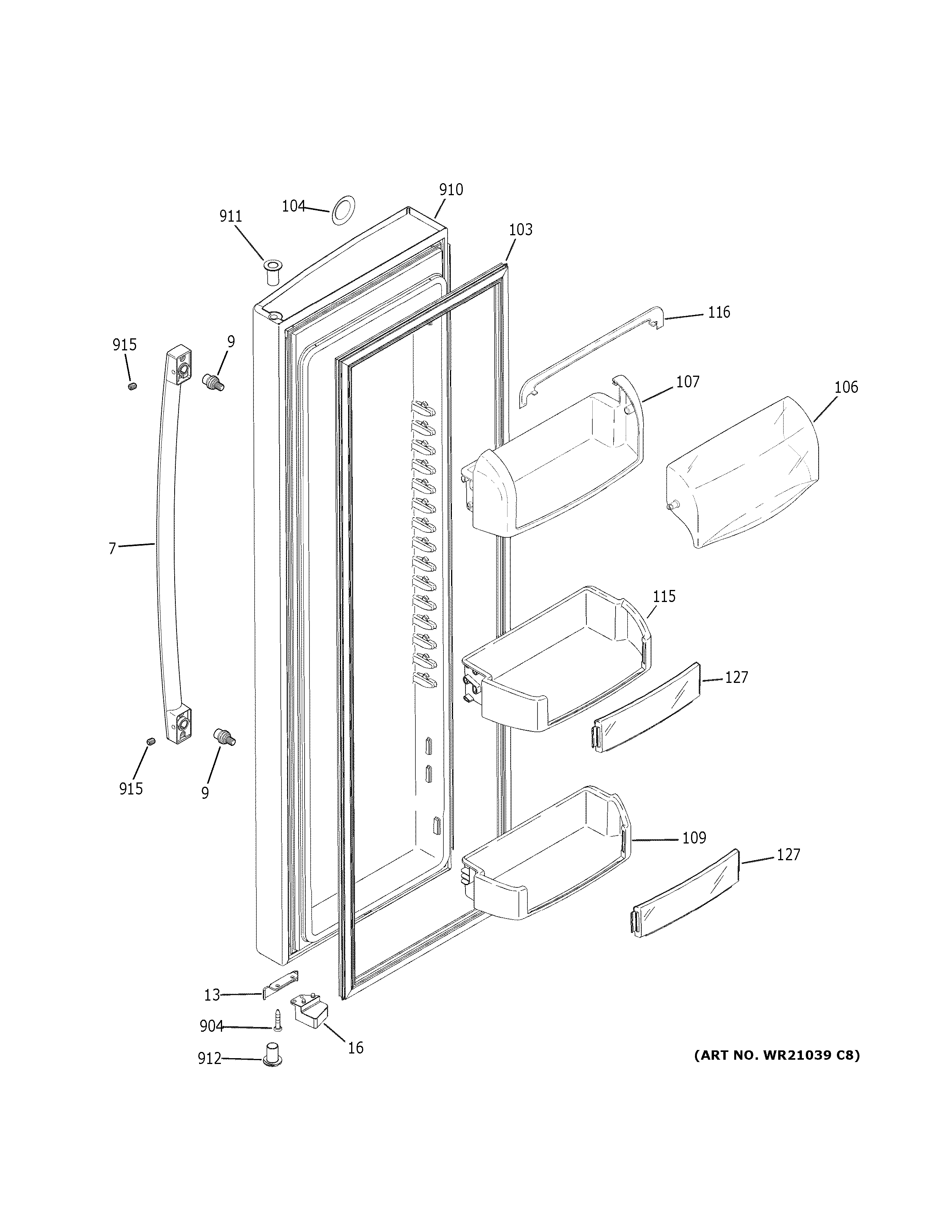 910
104
911
103
116
915
9
107
106
7
115
127
915
9
109
127
13
904
16
912
(ART NO. WR21039 C8)