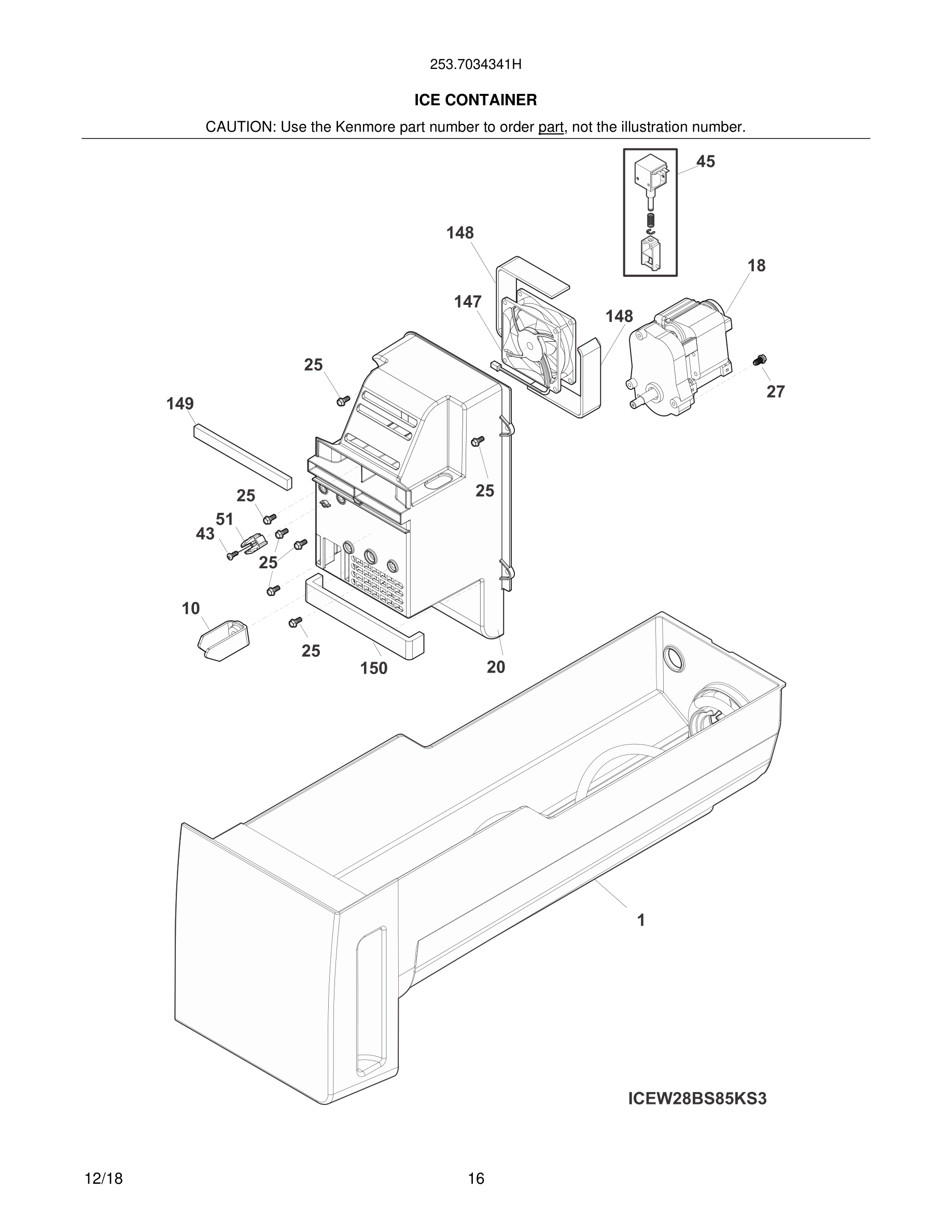 253.7034341H

ICE CONTAINER

CAUTION: Use the Kenmore part number to order part, not the illustration number.

45

148

18

147

148

25

27

149

25

25

51

43

25

10

25

150

20

1

ICEW28BS85KS3

12/18

16