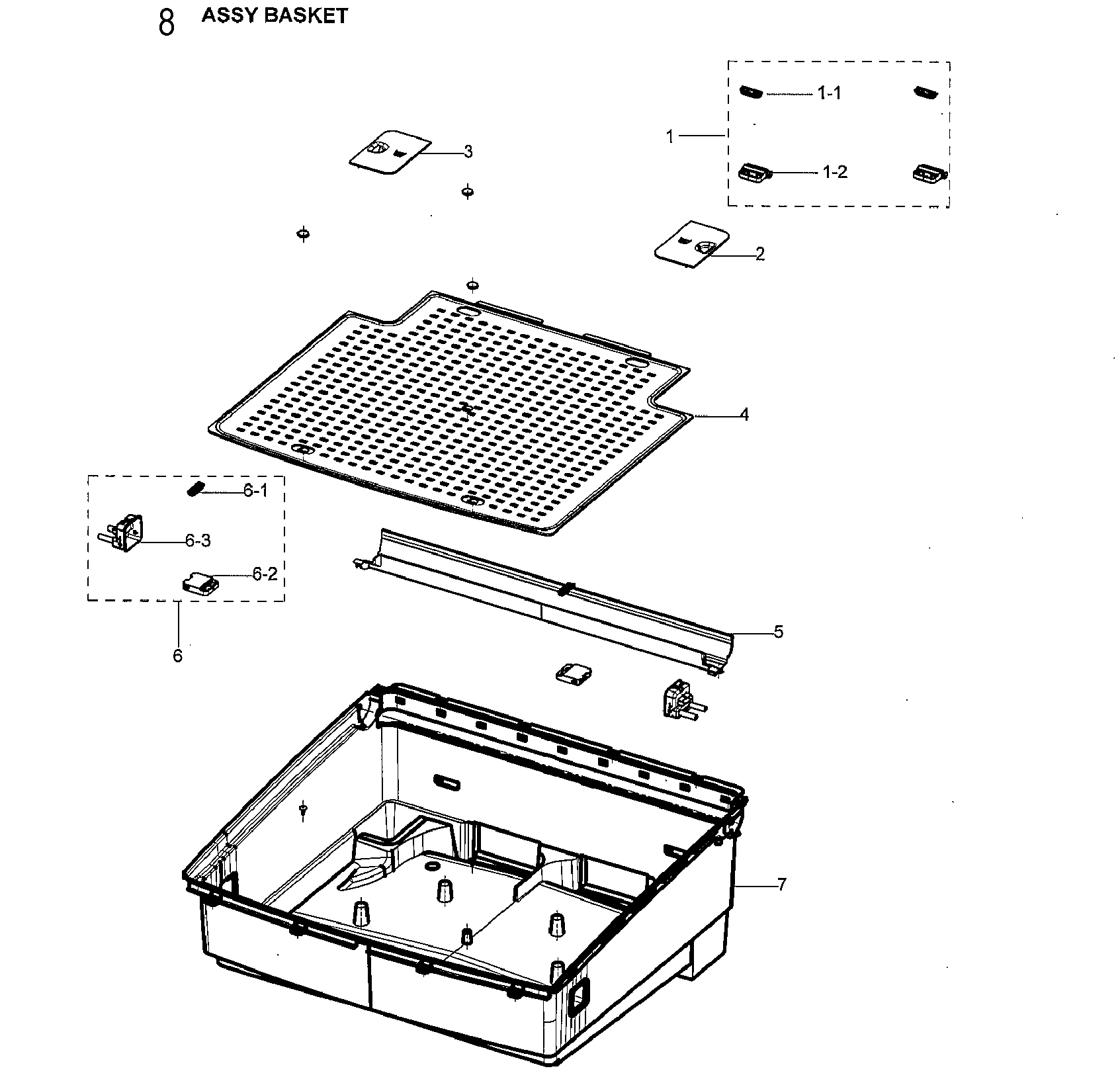 8 ASSY BASKET

1-1
1
1-2
3
2
4
6-1
6-3
6-2
6
5
7