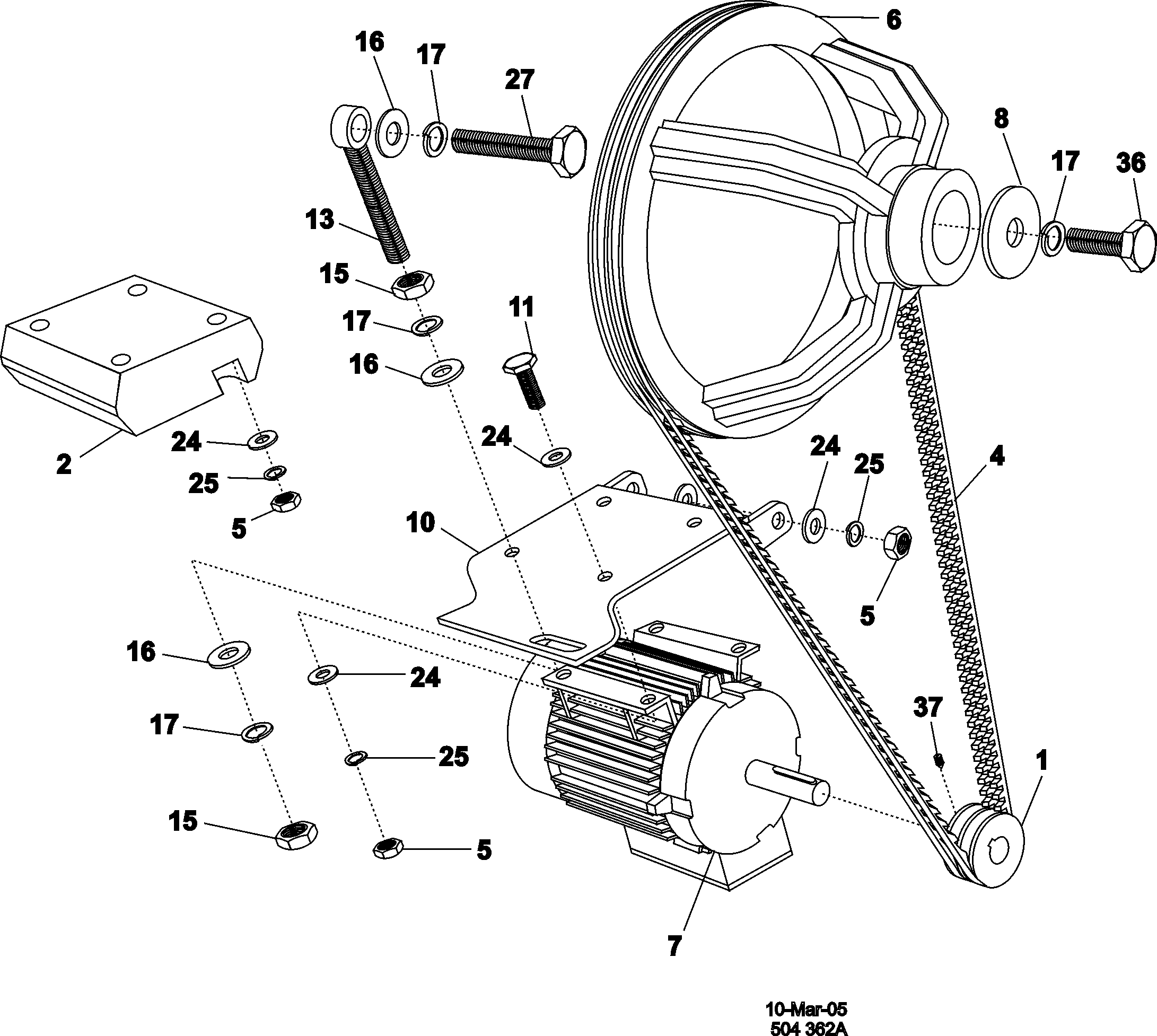 6
16
17
27
8
17
36
13
15
17
11
16
2
24
25
5
24
24
25
4
10
5
16
24
17
25
37
1
15
5
7

10-Mar-05
504 362A