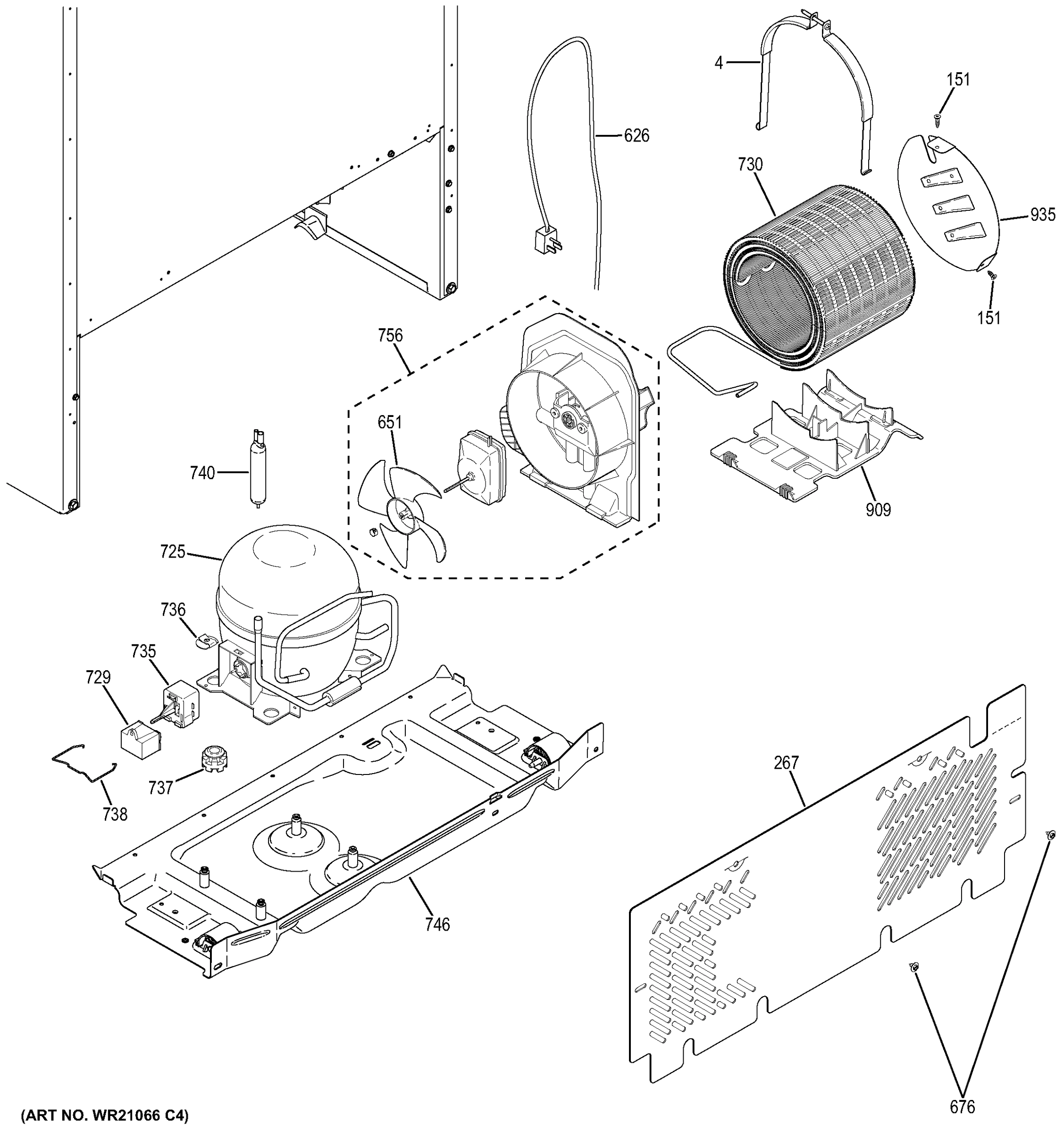 4
151
626
730
935
151
756
651
740
909
725
736
735
729
737
738
267
746
676
(ART NO. WR21066 C4)