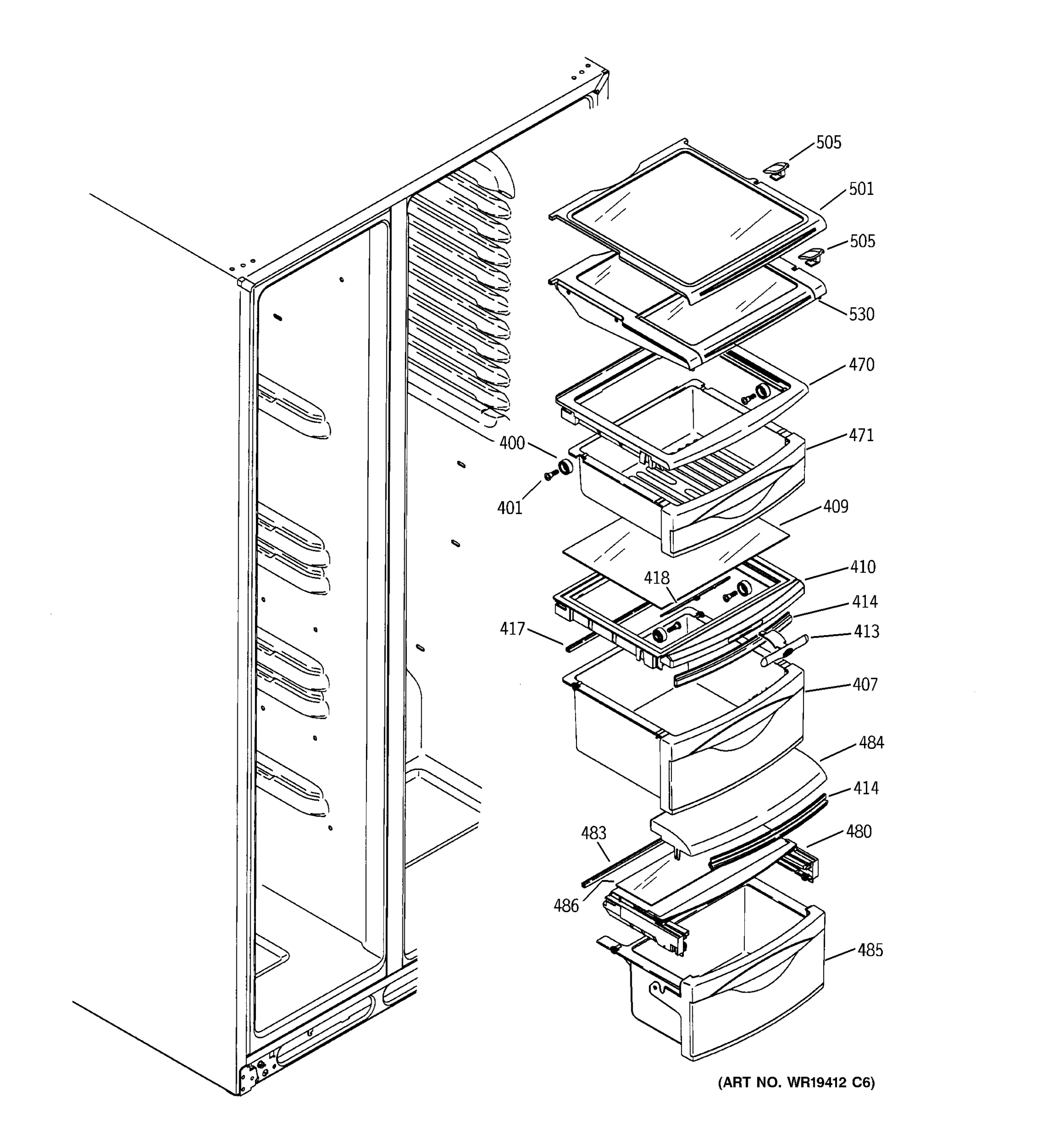 505
501
505
530
470
471
400
401
409
410
418
414
417
413
407
484
414
483
480
486
485
(ART NO. WR19412 C6)