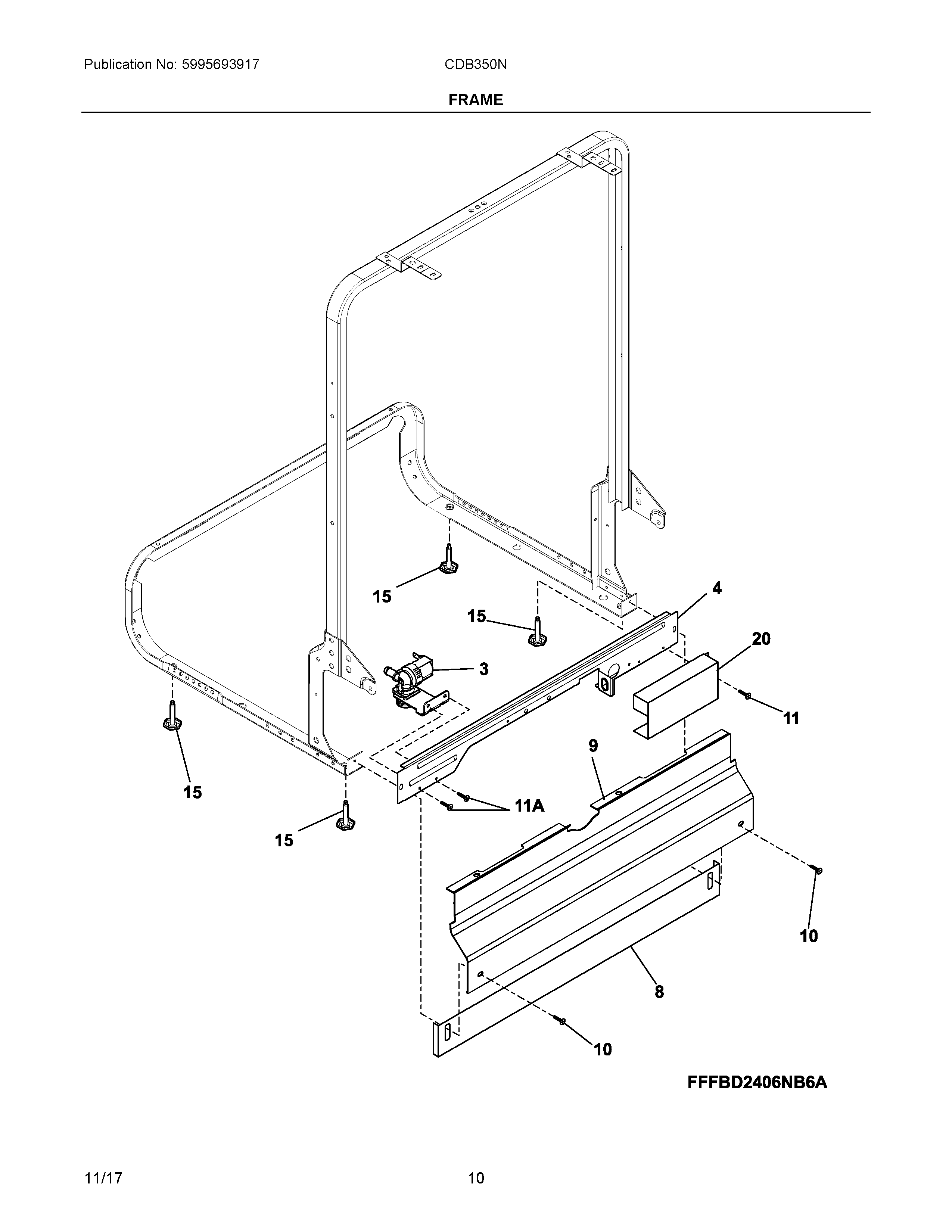 Publication No: 5995693917

CDB350N

FRAME

15

4

15

20

3

11

9

15

11A

15

10

8

10

FFFBD2406NB6A

11/17

10