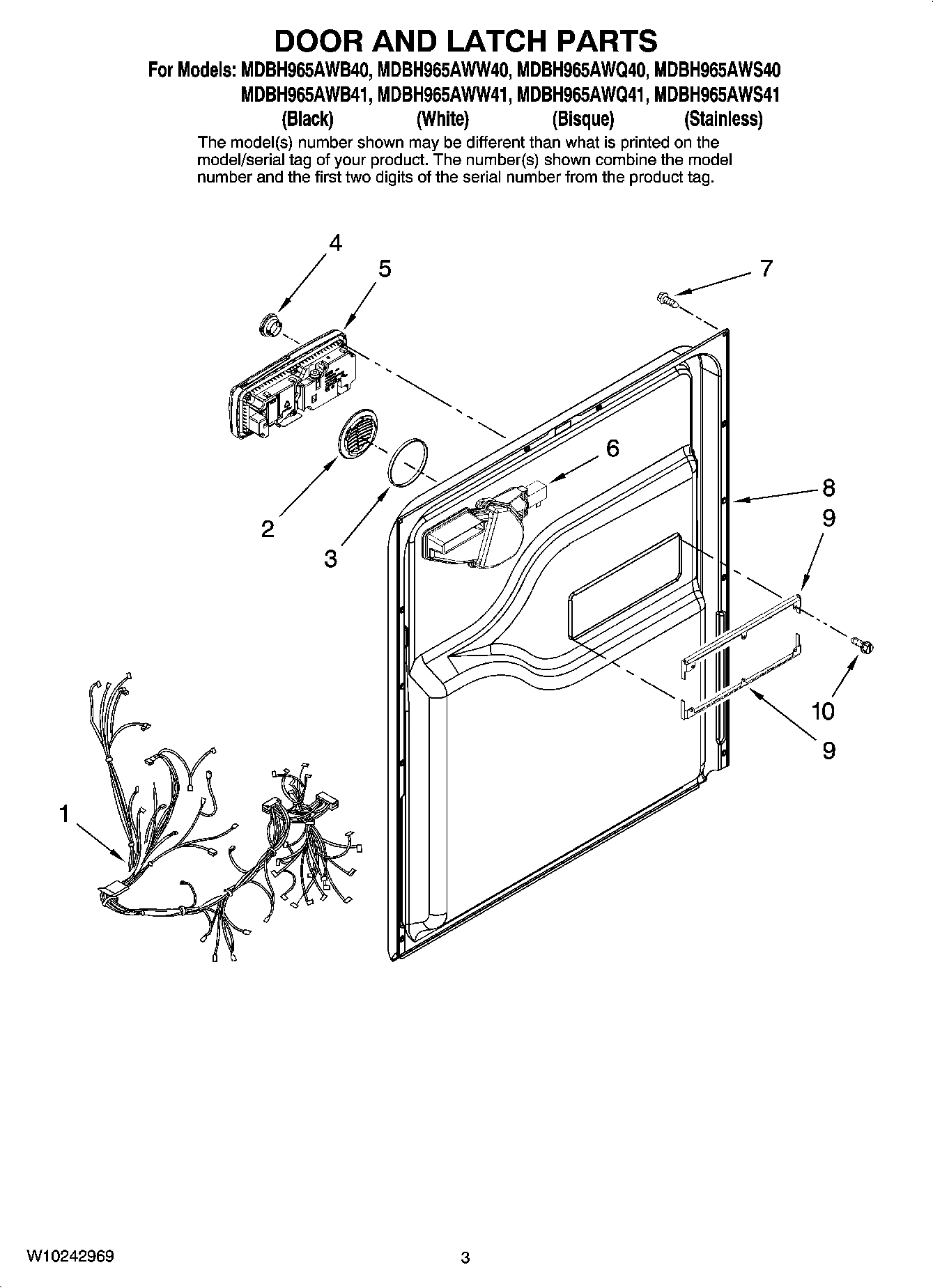 DOOR AND LATCH PARTS

For Models: MDBH965AWB40, MDBH965AWW40, MDBH965AWQ40, MDBH965AWS40
MDBH965AWB41, MDBH965AWW41, MDBH965AWQ41, MDBH965AWS41
(Black) (White) (Bisque) (Stainless)

The model(s) number shown may be different than what is printed on the model/serial tag of your product. The number(s) shown combine the model number and the first two digits of the serial number from the product tag.

4
5
7
6
8
9
2
3
10
9
1

W10242969

3