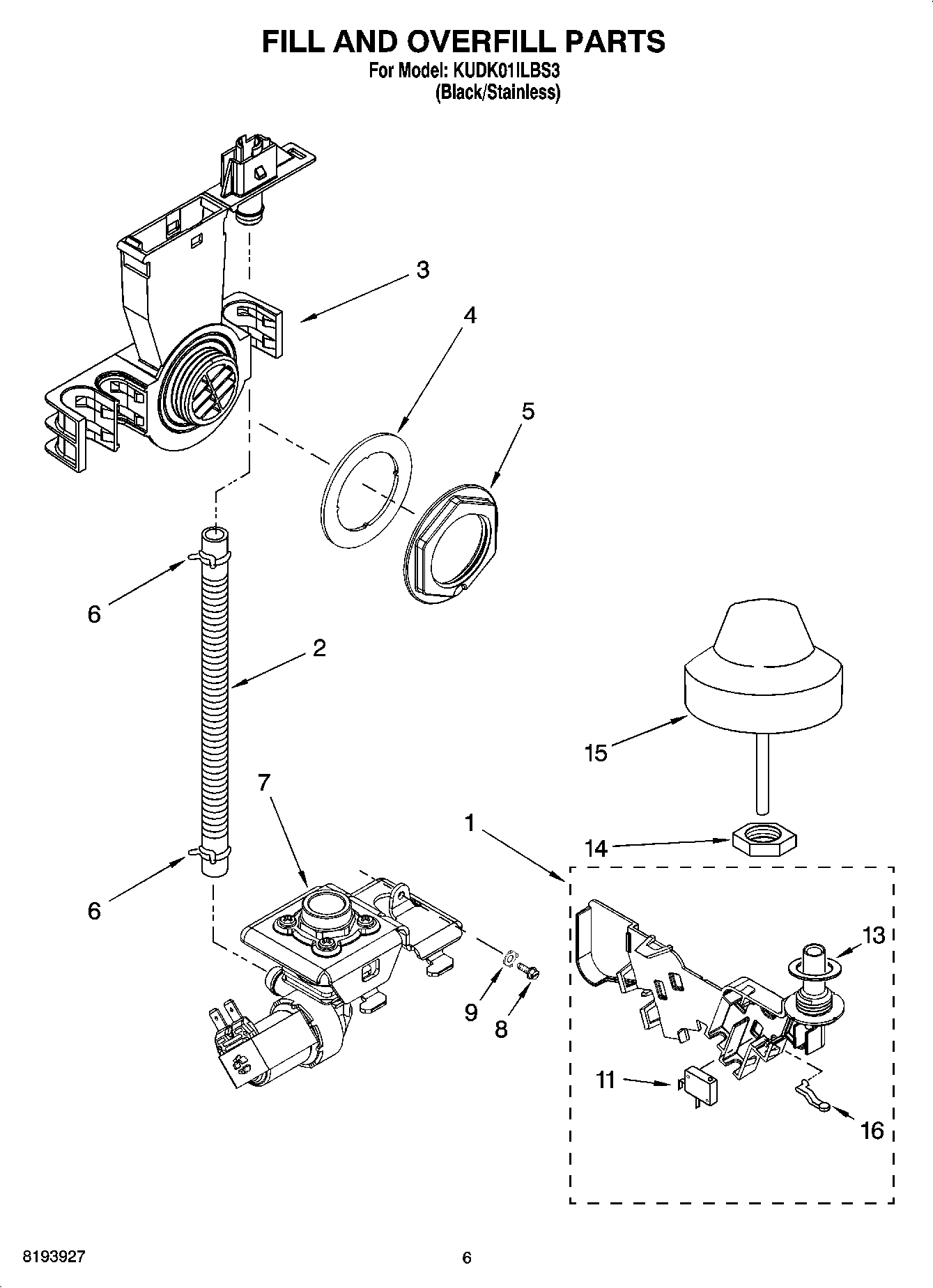 FILL AND OVERFILL PARTS
For Model: KUDK01ILBS3
(Black/Stainless)

3
4
5
6
2
15
7
1
14
6
13
9
8
11
16

8193927
6