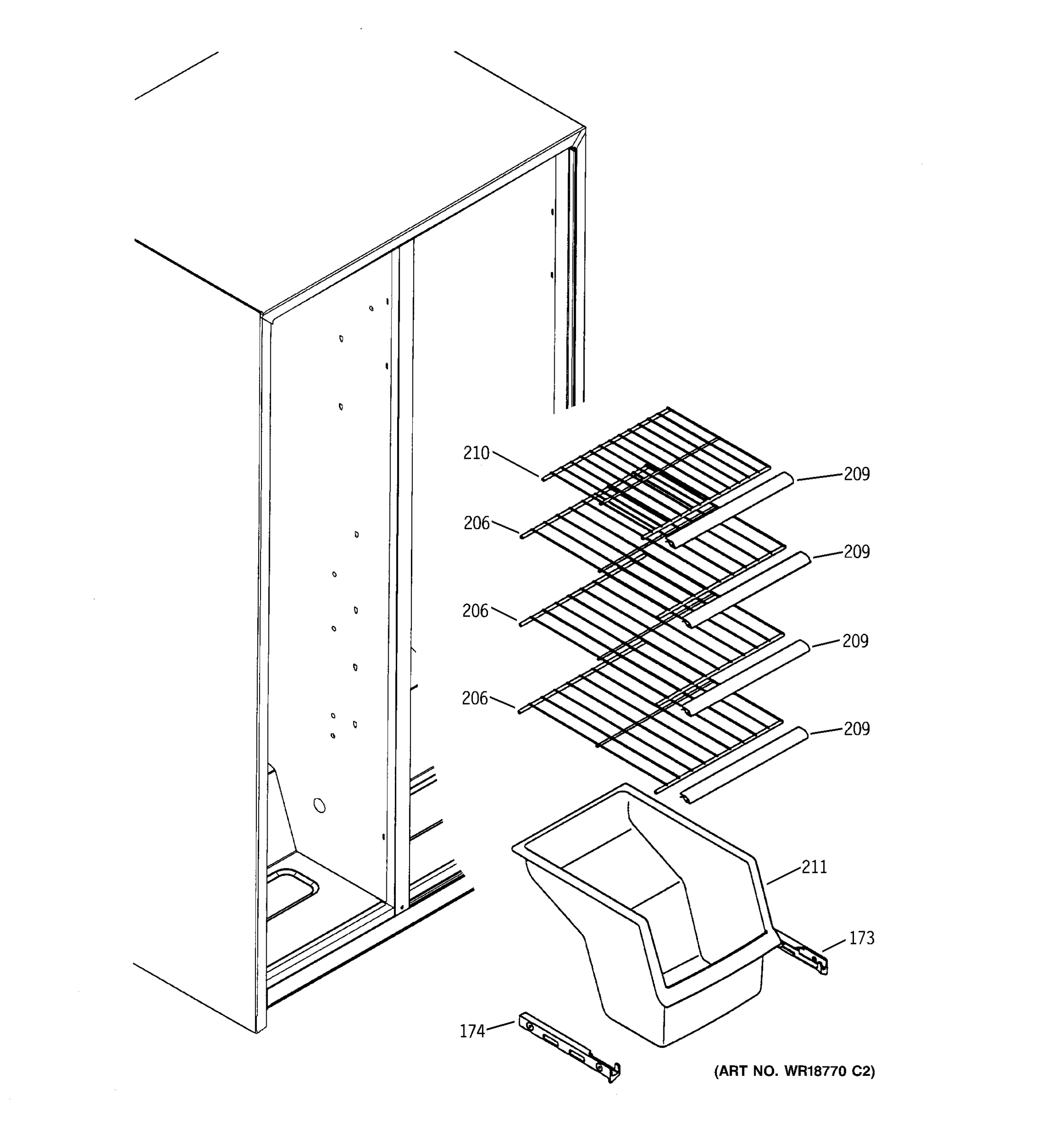 210
209
206
209
206
209
206
209
211
173
174
(ART NO. WR18770 C2)