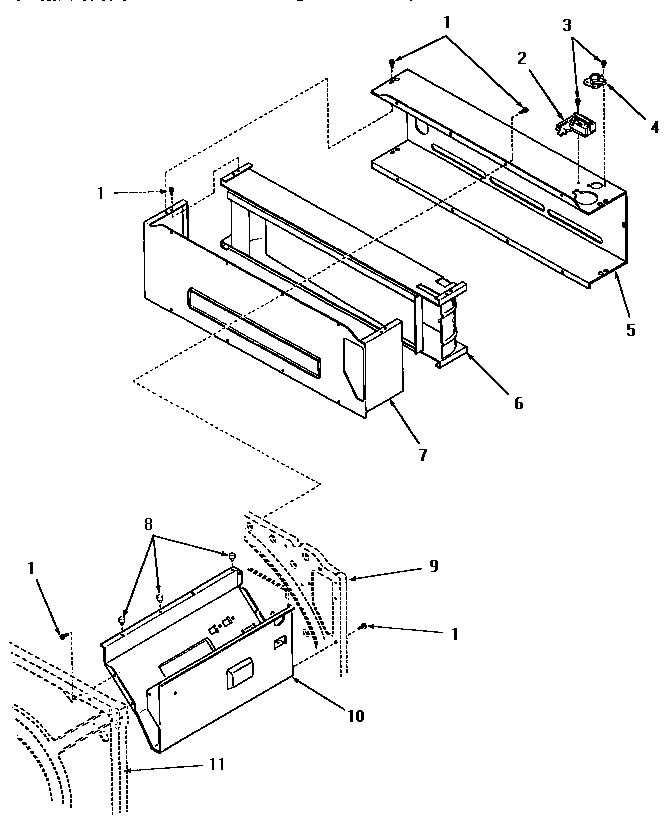 1
3
2
4
1
5
6
7
8
9
1
1
10
11