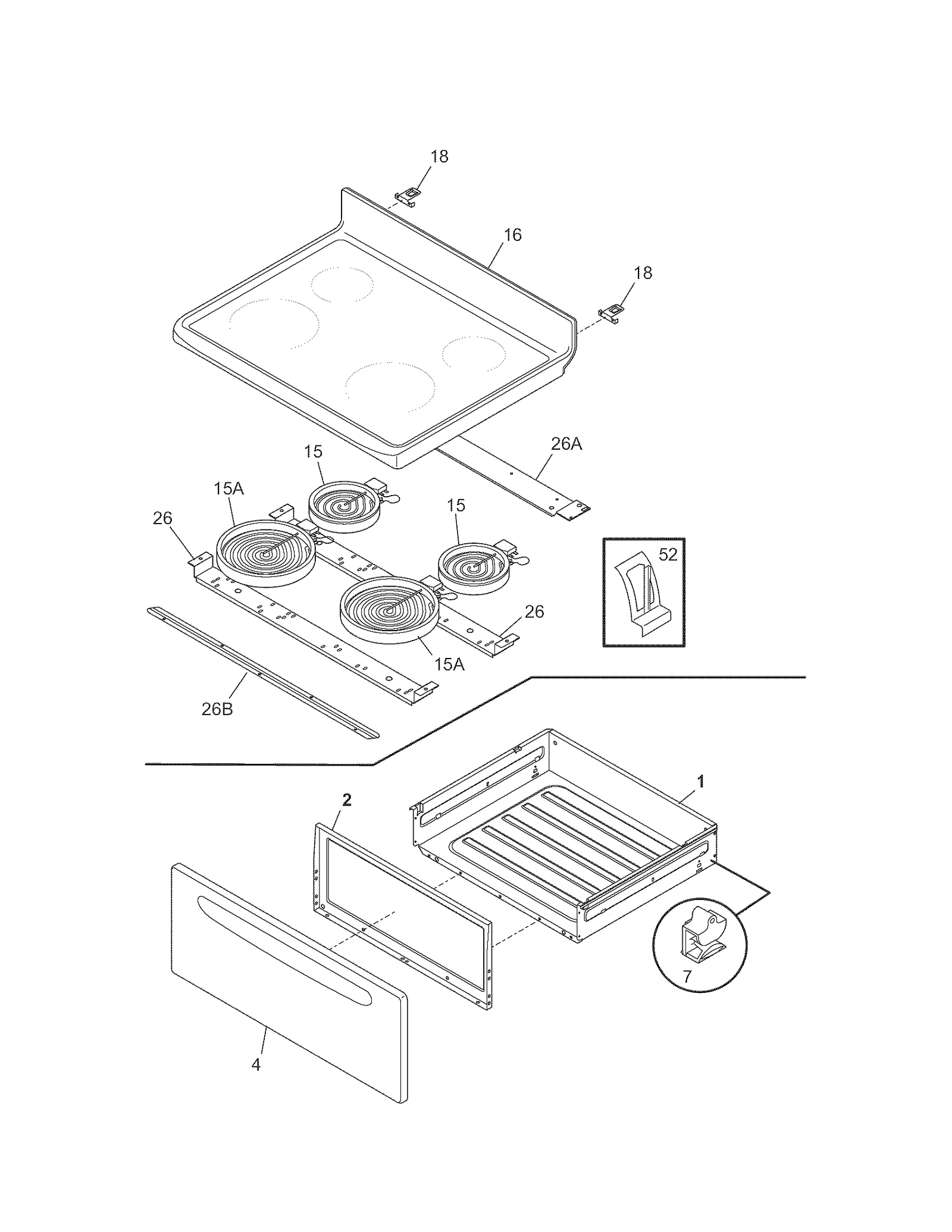 18
16
18
26A
15
15A
15
26
52
26
15A
26B
1
2
7
4