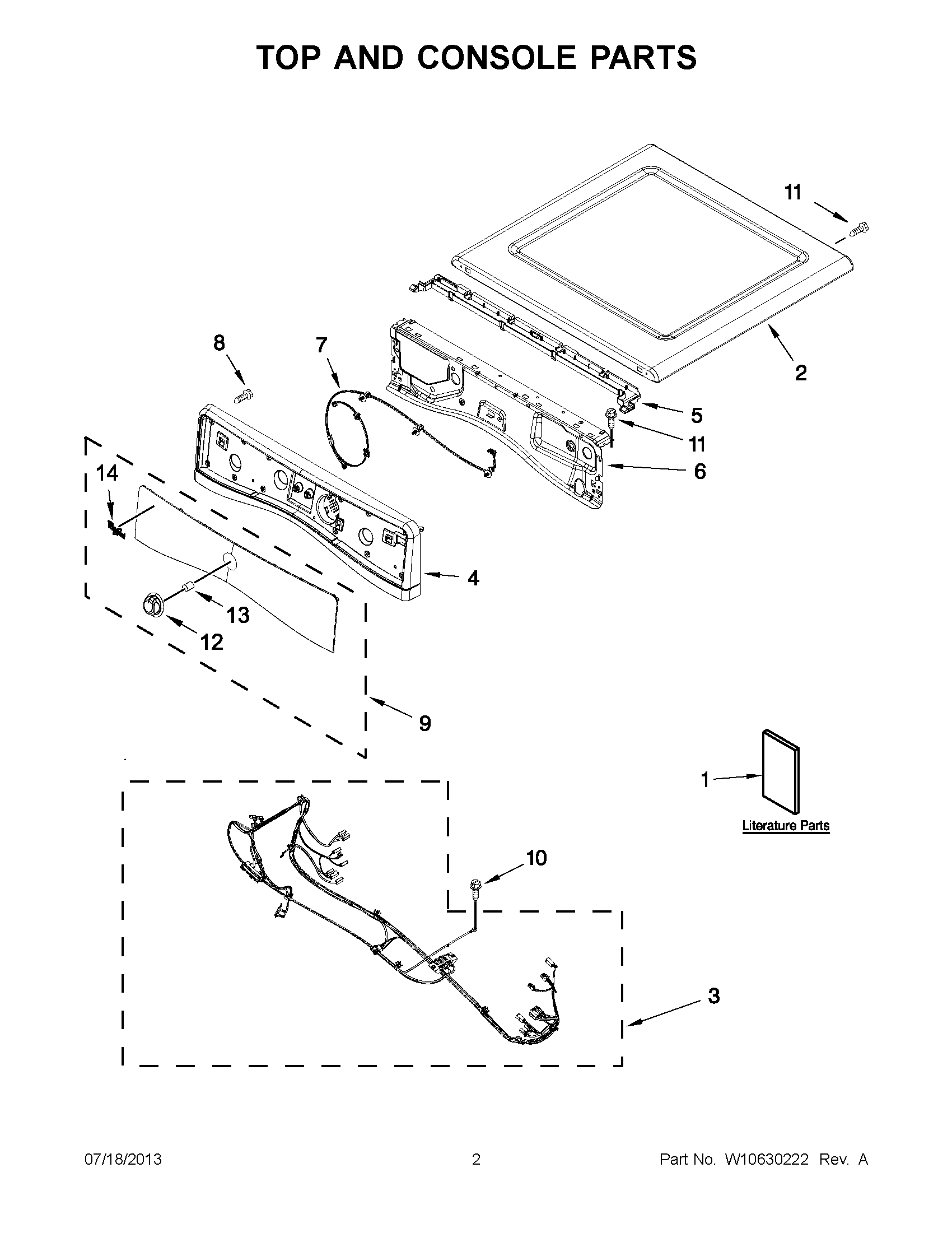 TOP AND CONSOLE PARTS

11

8

7

2

5

11

6

14

4

13

12

9

1

Literature Parts

10

3

07/18/2013

2

Part No. W10630222 Rev. A