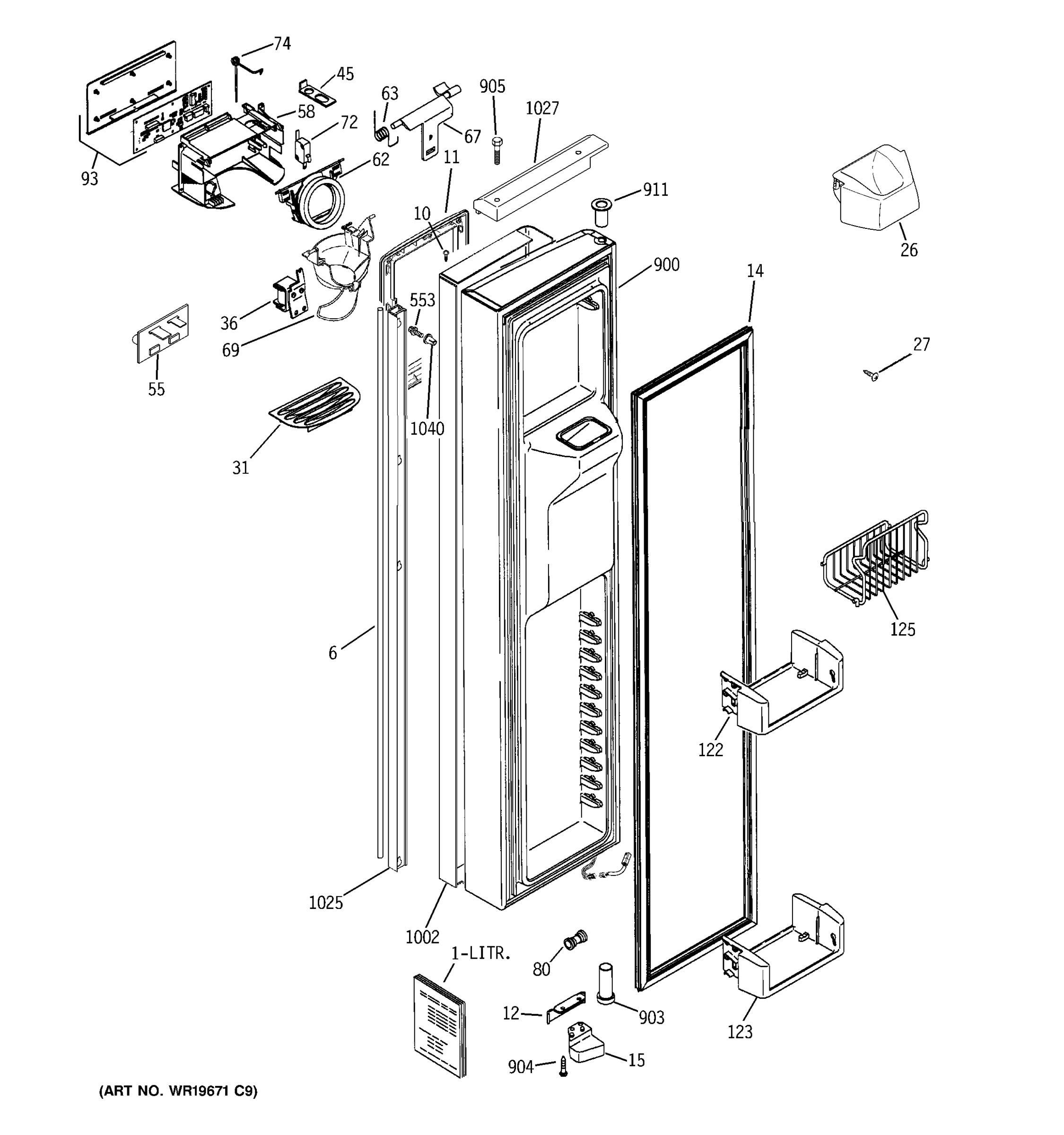 74
45
63
905
1027
58
72
67
93
62
11
911
10
26
900
14
553
36
69
27
55
1040
31
125
6
122
1025
1002
1-LITR.
80
903
12
123
15
904
(ART NO. WR19671 C9)