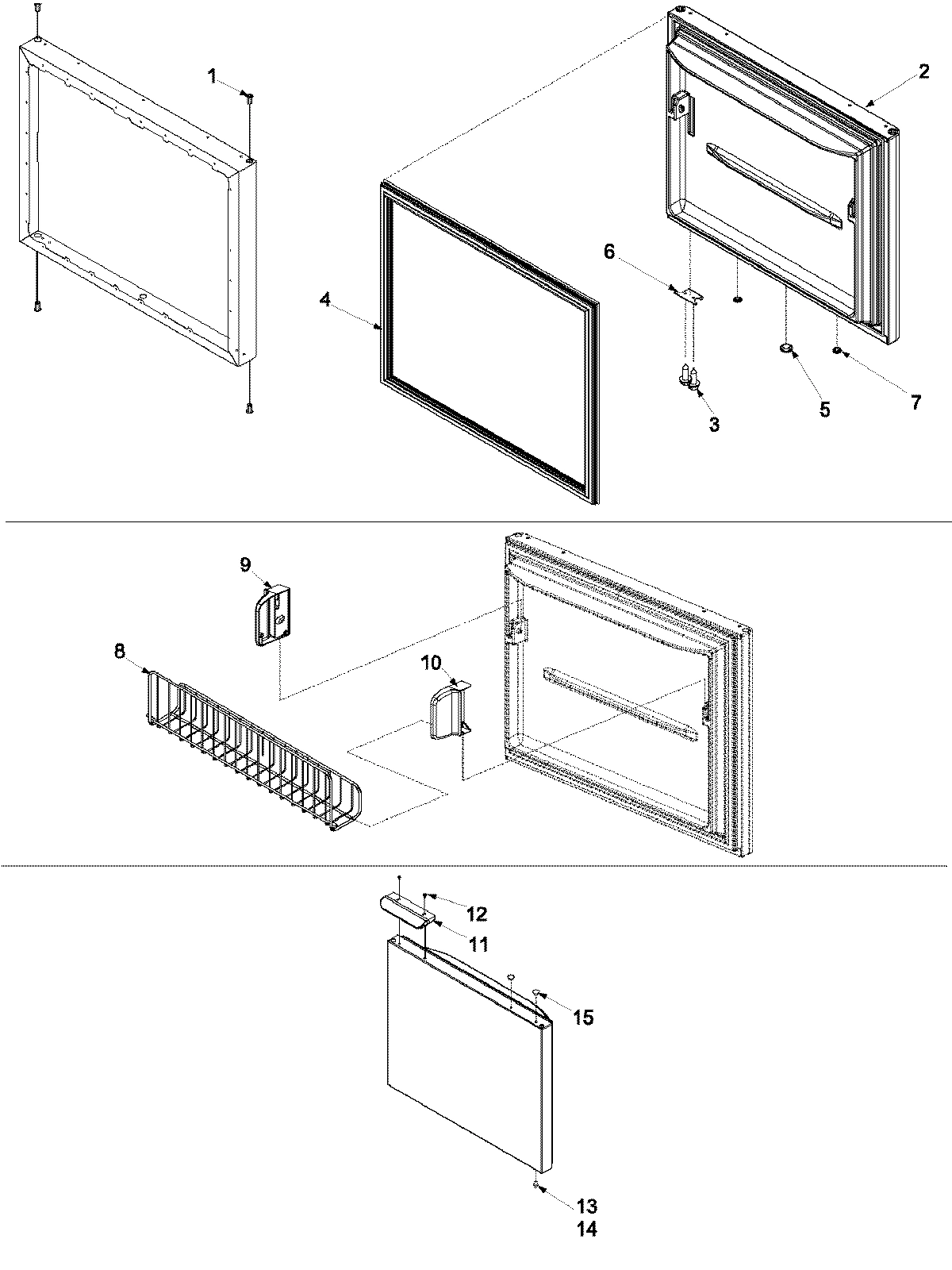 1
2
4
6
3
5
7
9
8
10
12
11
15
13
14