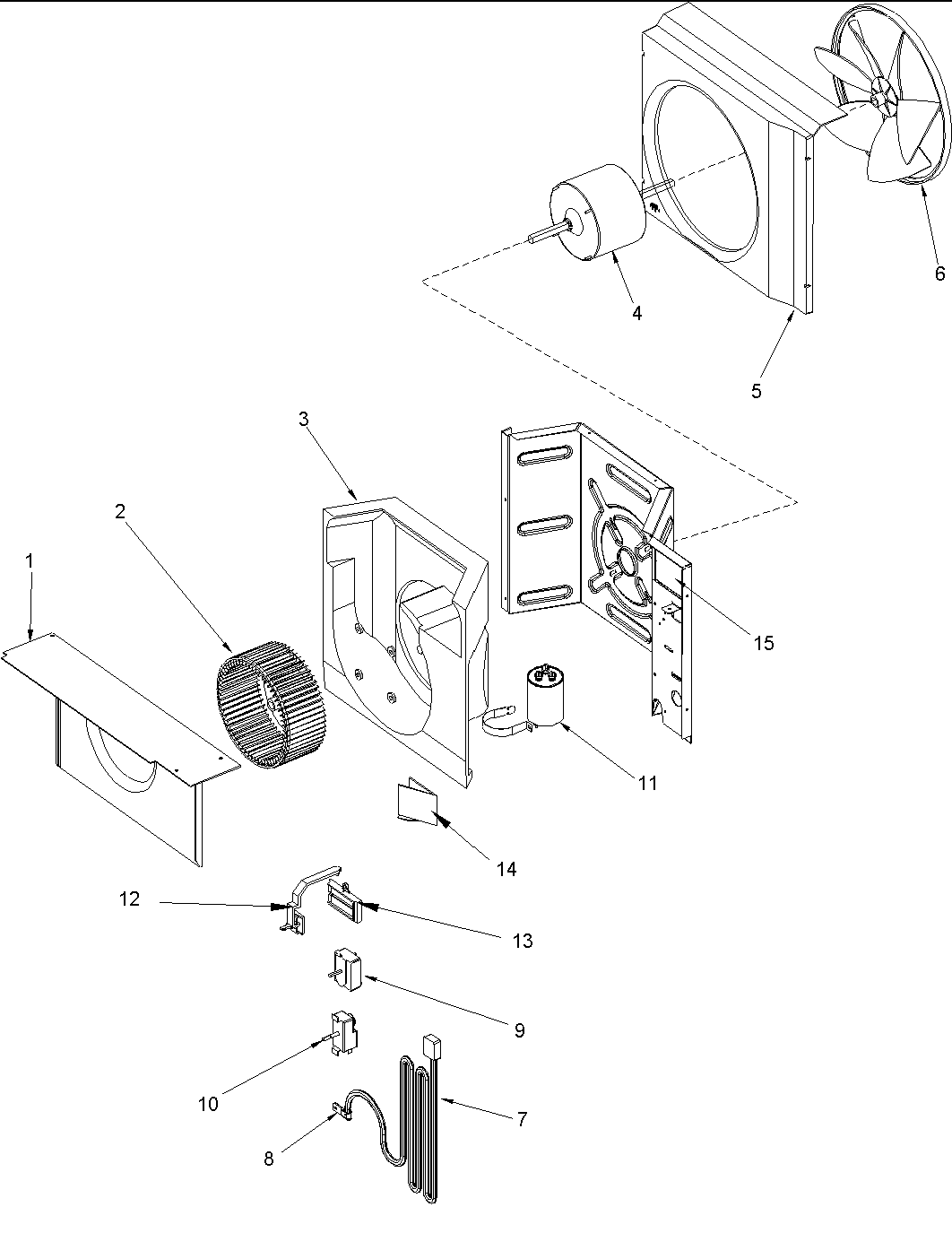 6
4
5
3
2
1
15
11
14
12
13
9
10
7
8