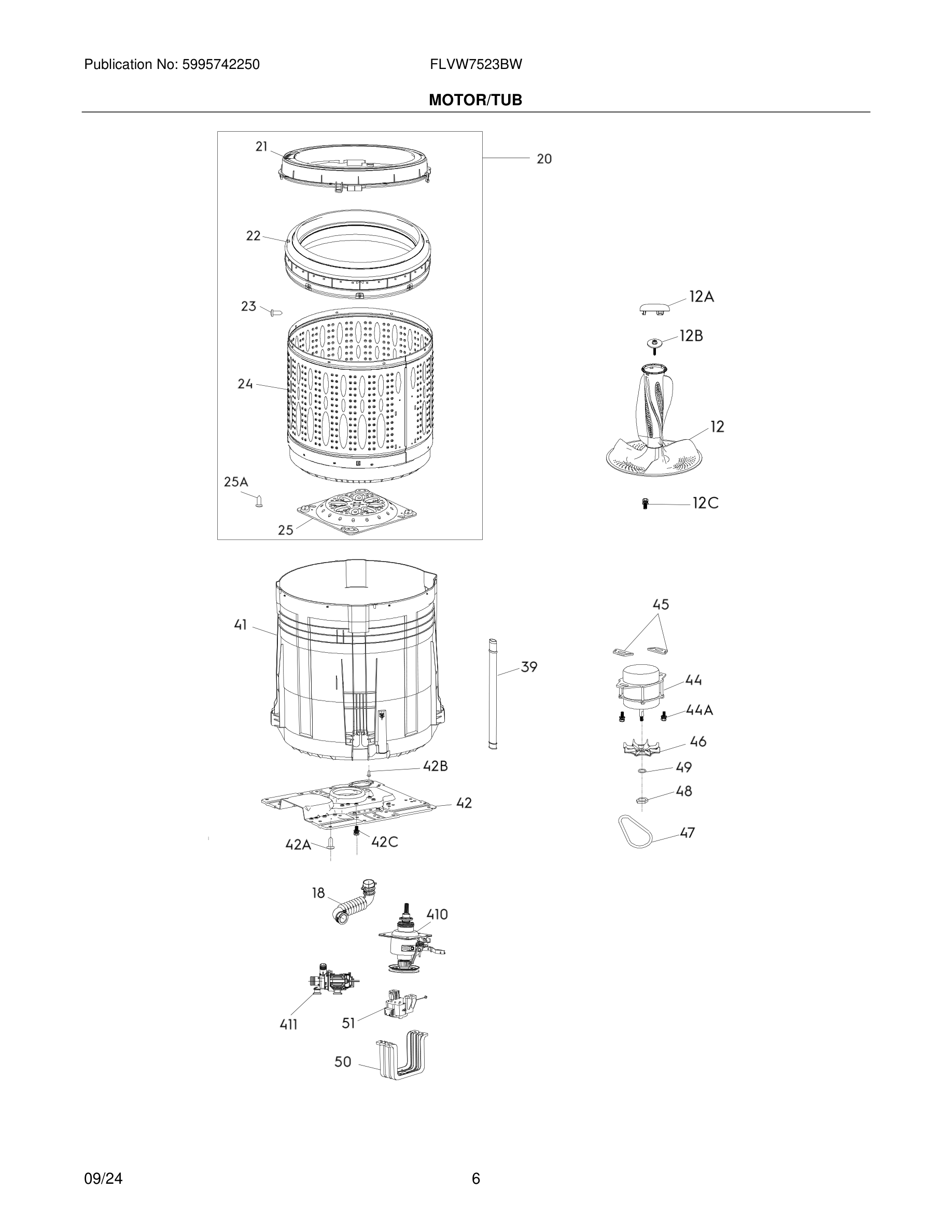 Publication No: 5995742250

FLVW7523BW

MOTOR/TUB

21

20

22

23

24

25A

25

12A

12B

12

12C

41

39

45

44

44A

46

49

48

47

42B

42

42A

42C

18

410

411

51

50

09/24

6