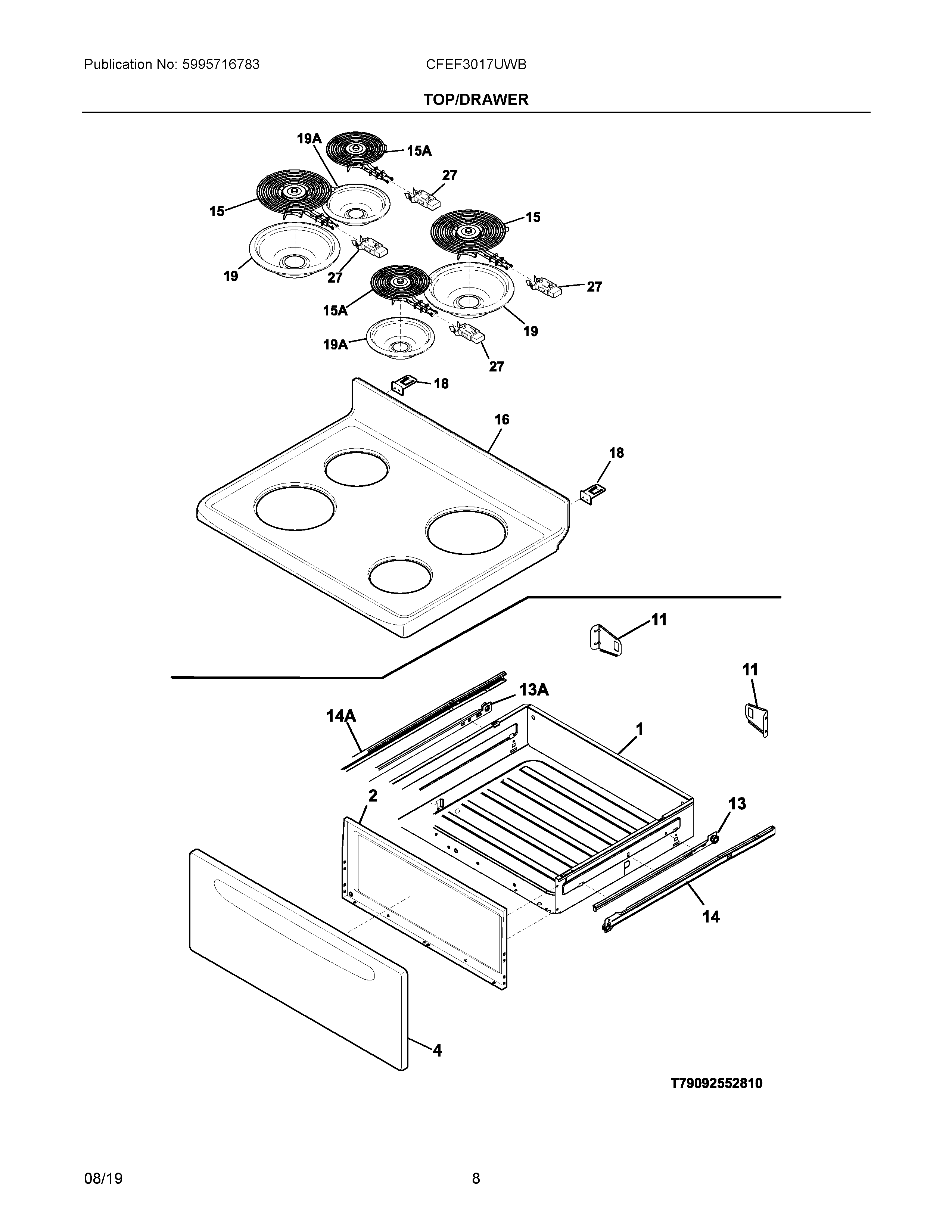 Publication No: 5995716783

CFEF3017UWB

TOP/DRAWER

19A
15A
27
15
15
19
27
27
15A
19
19A
27
18
16
18
11
11
13A
14A
1
2
13
14
4

T79092552810

08/19

8