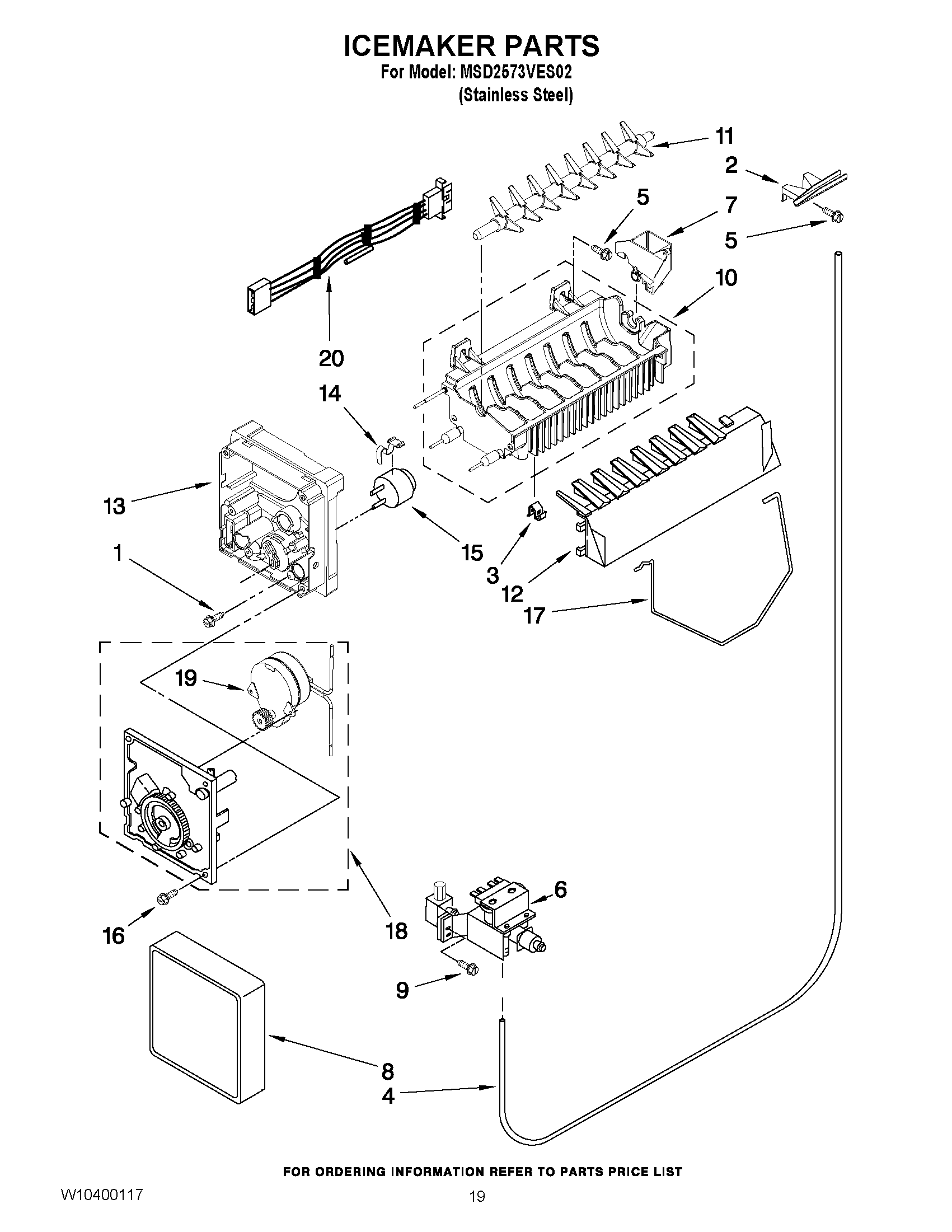 ICEMAKER PARTS
For Model: MSD2573VES02
(Stainless Steel)

11
2
5
7
5
10
20
14
13
15
1
3
12
17
19
6
16
18
9
8
4

FOR ORDERING INFORMATION REFER TO PARTS PRICE LIST

W10400117

19