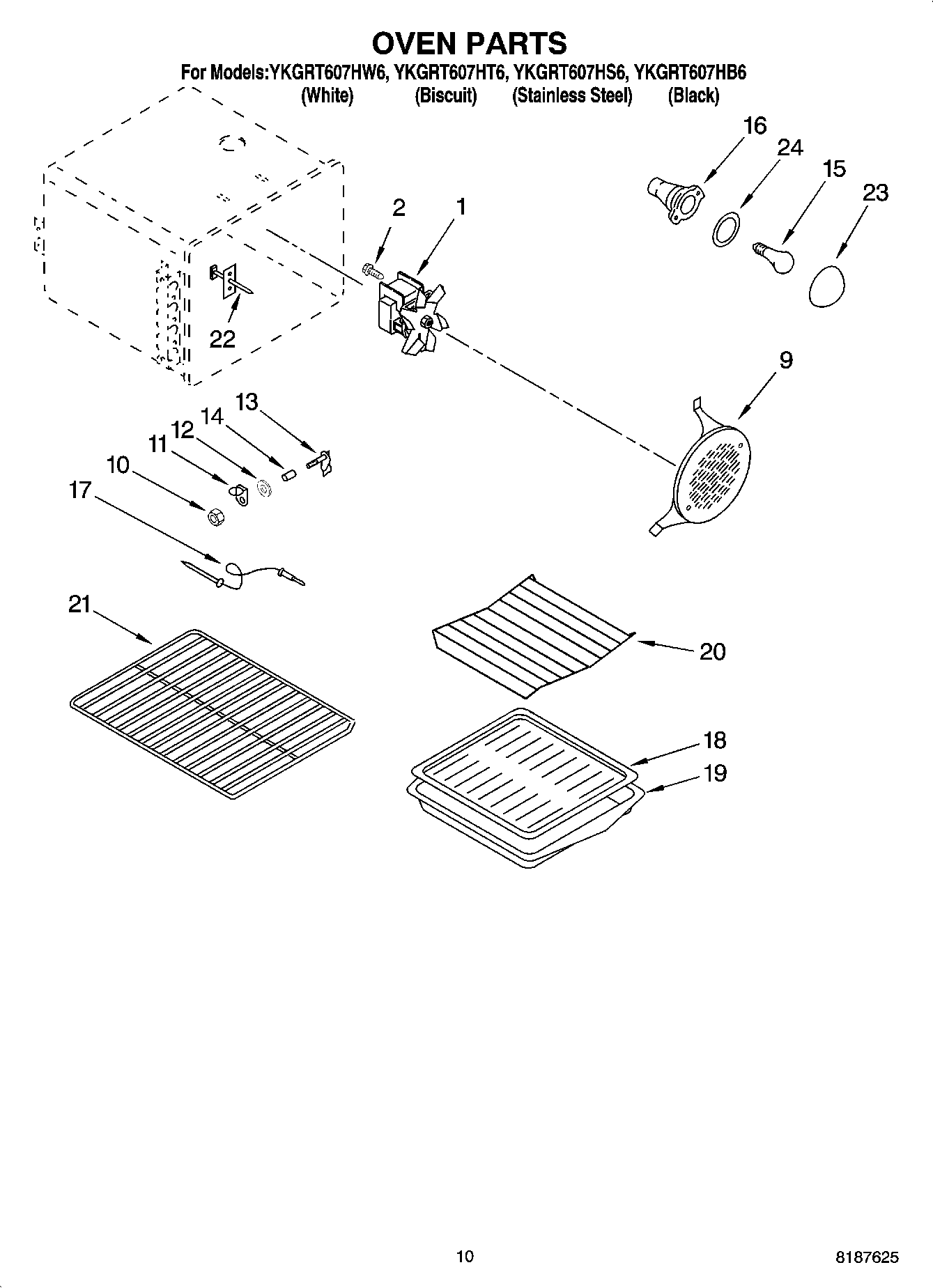 OVEN PARTS

For Models:YKGRT607HW6, YKGRT607HT6, YKGRT607HS6, YKGRT607HB6
(White) (Biscuit) (Stainless Steel) (Black)

16
24
15
23
2
1
22
9
13
14
12
11
10
17
21
20
18
19

10

8187625