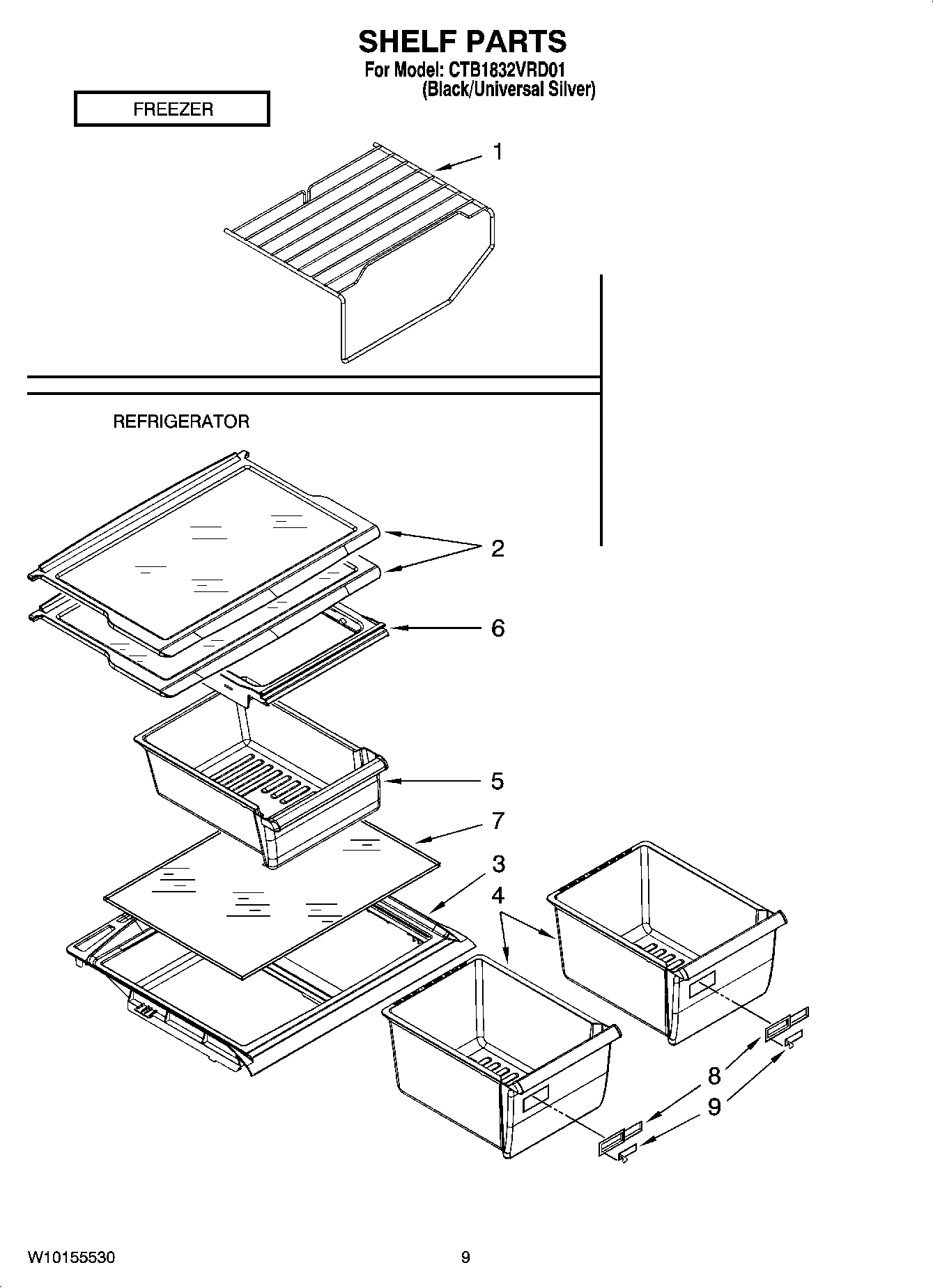 SHELF PARTS

For Model: CTB1832VRD01
(Black/Universal Silver)

FREEZER

1

REFRIGERATOR

2

6

5

7

3

4

8

9

W10155530

9