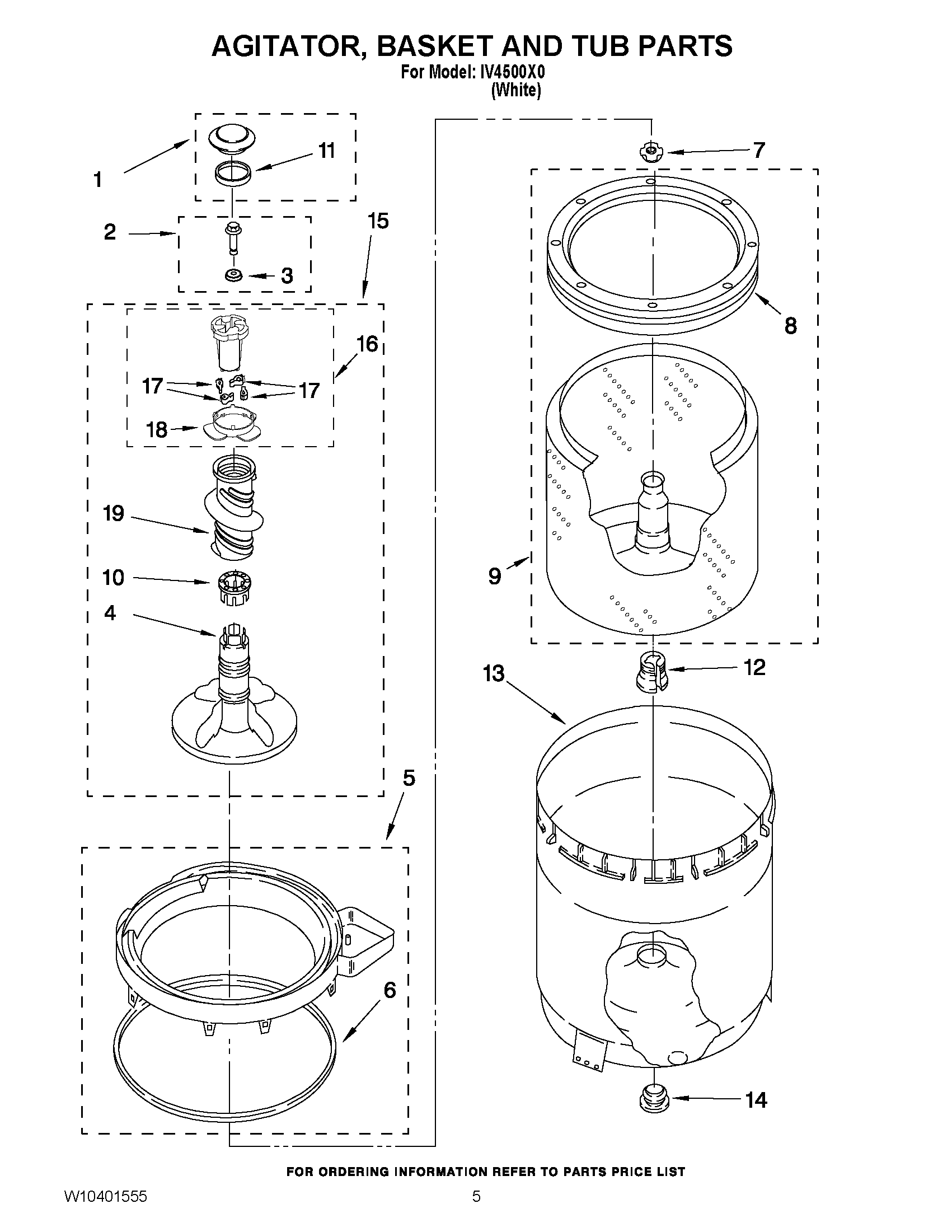 AGITATOR, BASKET AND TUB PARTS
For Model: IV4500X0
(White)

1
11
2
3
15
16
17
17
18
19
10
4
5
6
7
8
9
12
13
14

FOR ORDERING INFORMATION REFER TO PARTS PRICE LIST

W10401555
5