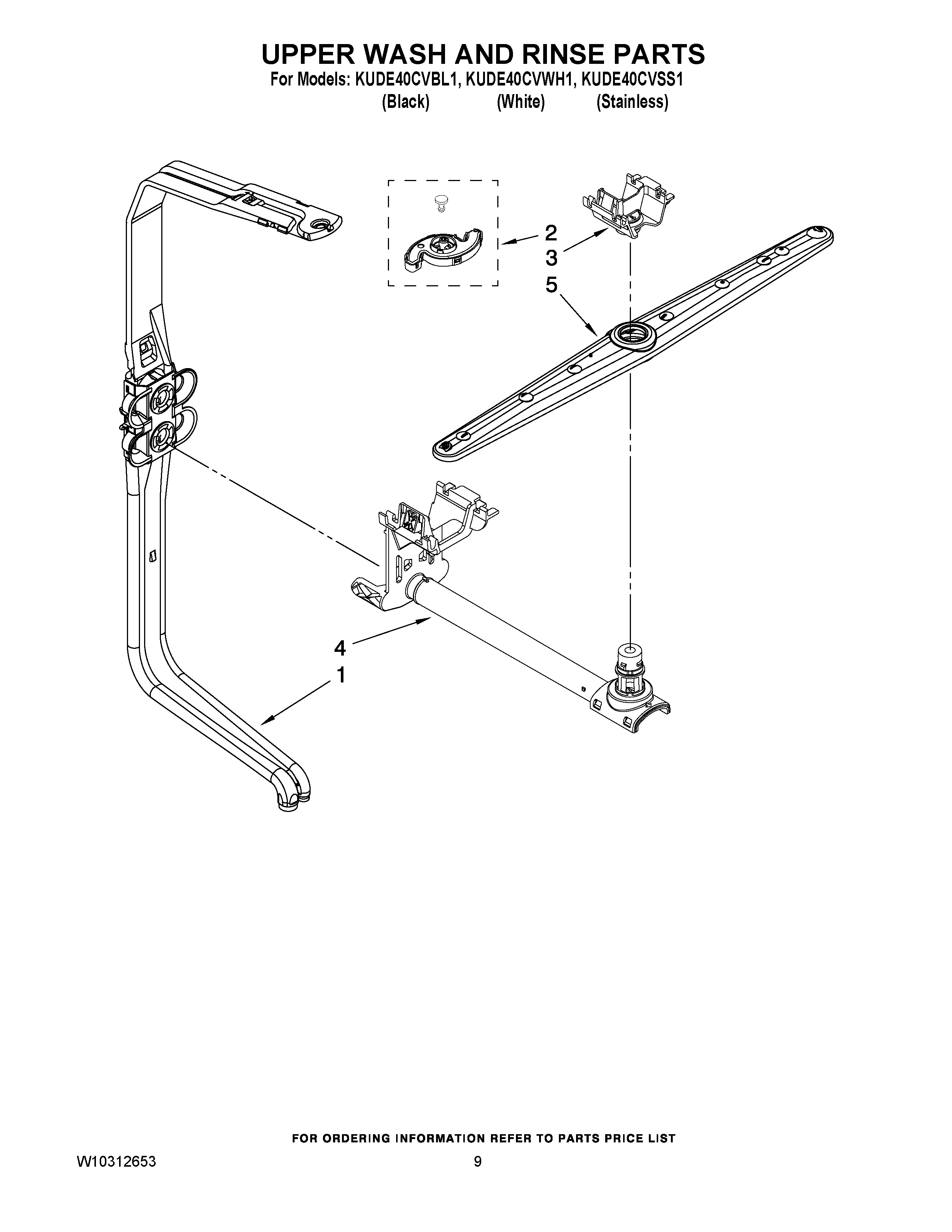 UPPER WASH AND RINSE PARTS

For Models: KUDE40CVBL1, KUDE40CVWH1, KUDE40CVSS1
(Black) (White) (Stainless)

2
3
5
4
1

FOR ORDERING INFORMATION REFER TO PARTS PRICE LIST

W10312653

9