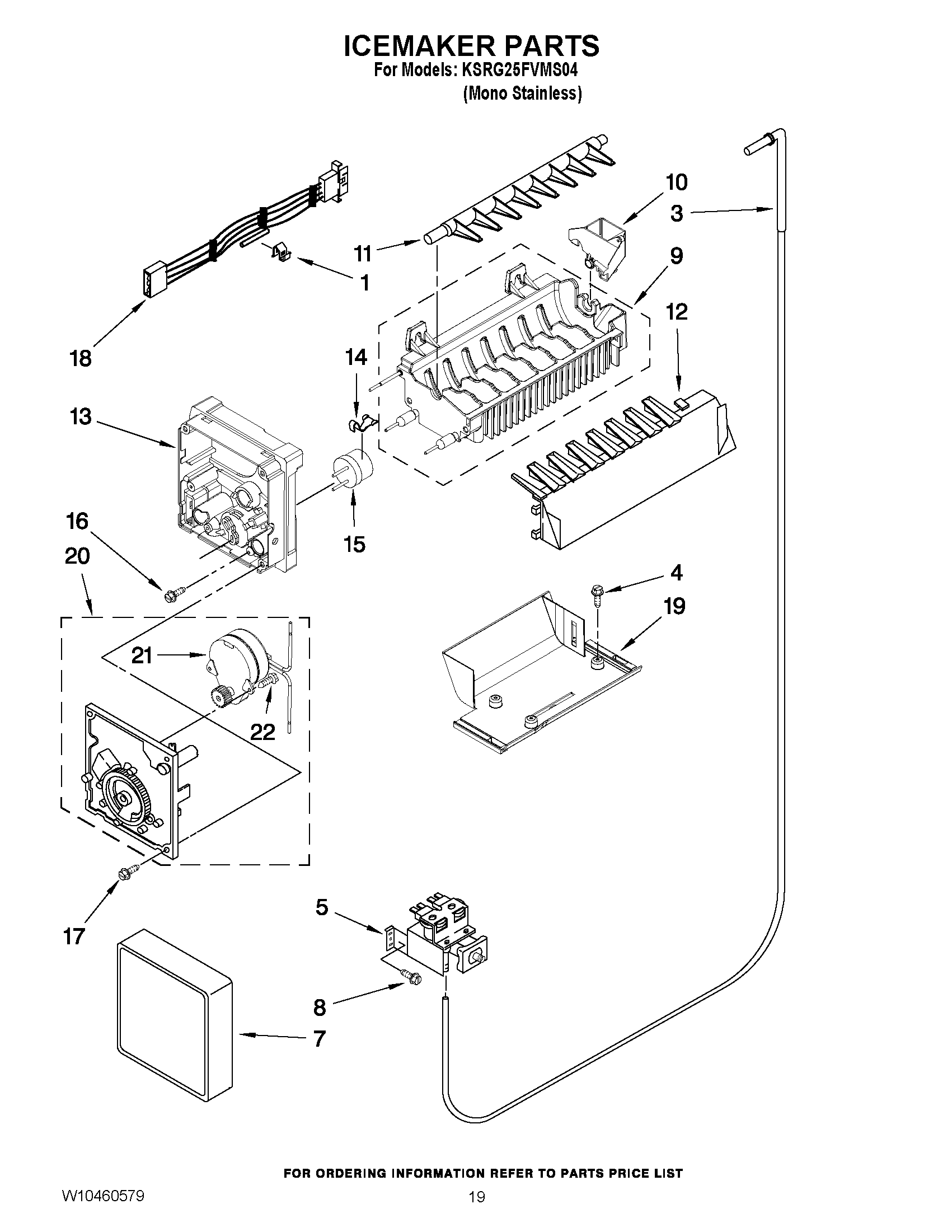 ICEMAKER PARTS
For Models: KSRG25FVMS04
(Mono Stainless)

10
3
11
9
1
12
18
14
13
15
16
20
4
19
21
22
5
17
8
7

FOR ORDERING INFORMATION REFER TO PARTS PRICE LIST

W10460579

19