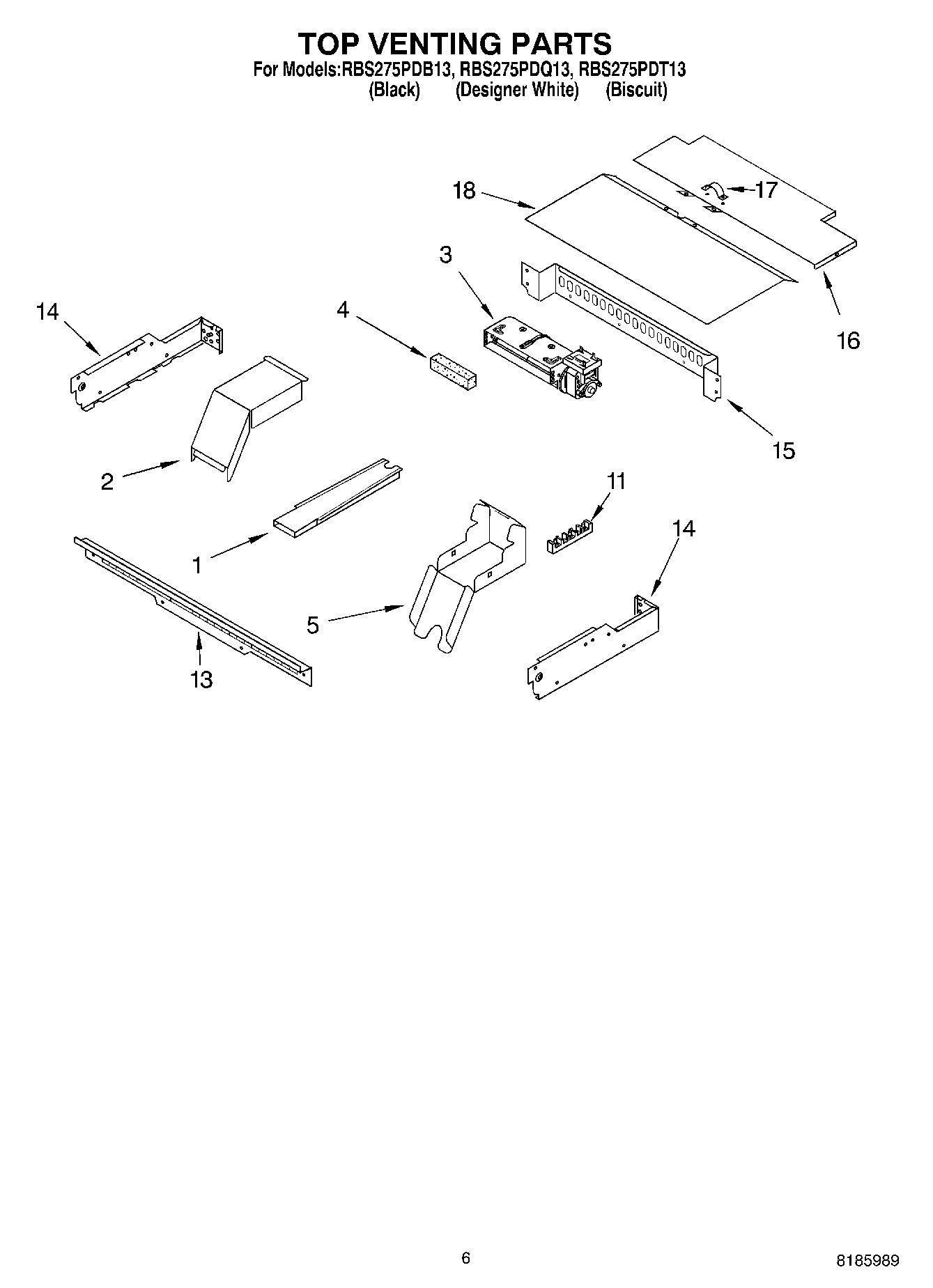 TOP VENTING PARTS
For Models:RBS275PDB13, RBS275PDQ13, RBS275PDT13
(Black) (Designer White) (Biscuit)

18
17
3
14
4
16
15
2
11
14
1
5
13

6
8185989