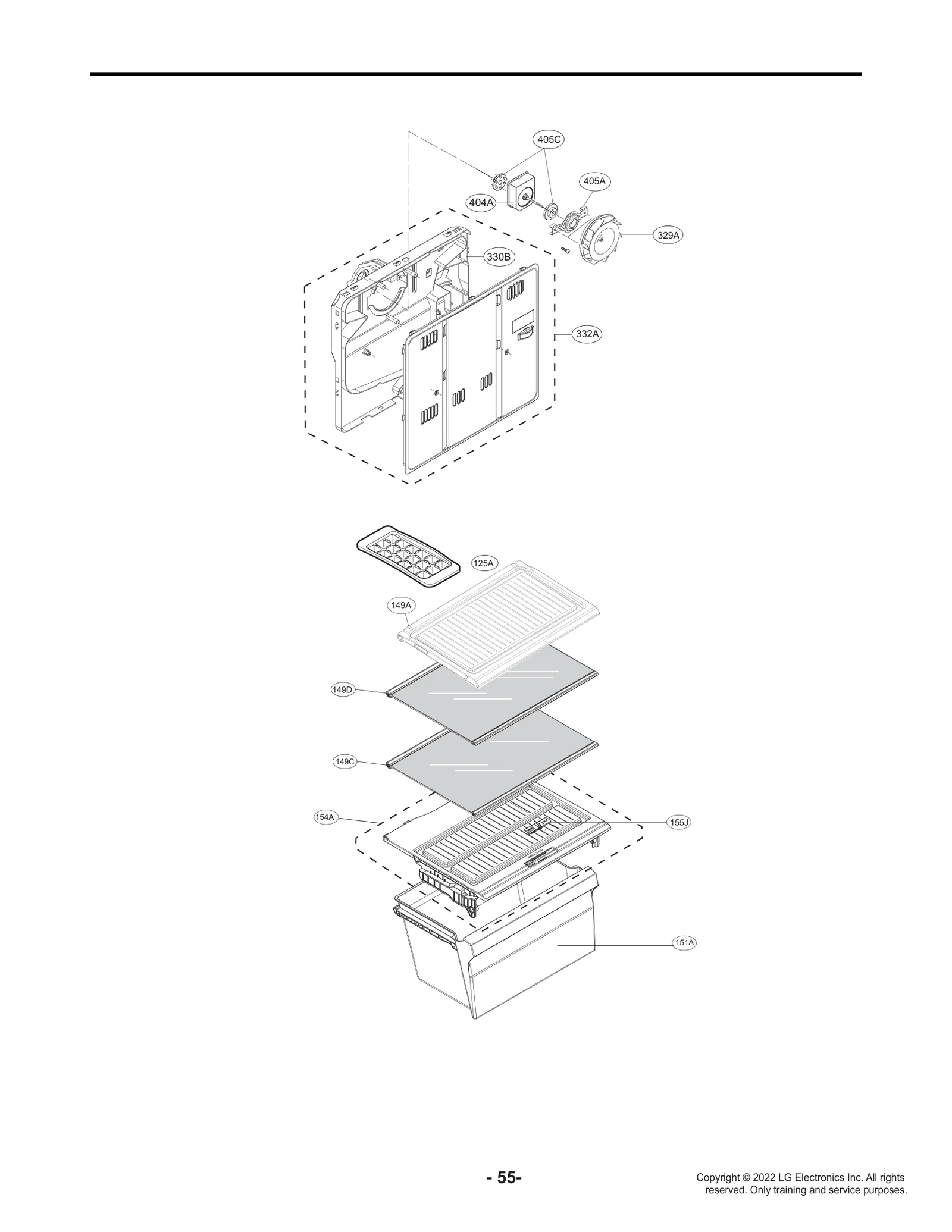 405C

405A

404A

329A

330B

332A

125A

149A

149D

149C

154A

155J

151A

- 55-

Copyright © 2022 LG Electronics Inc. All rights reserved. Only training and service purposes.