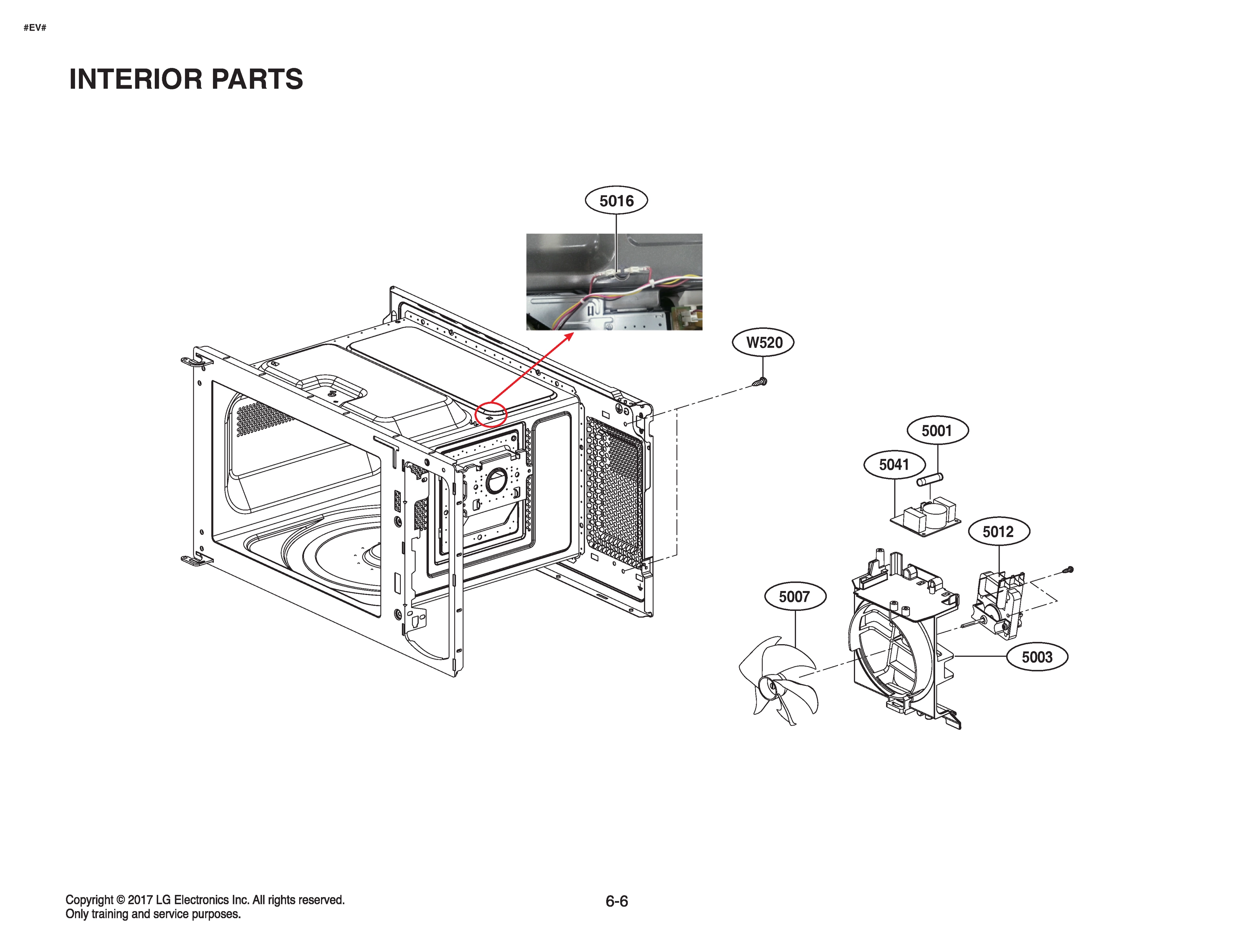 #EV#

INTERIOR PARTS

5016

W520

5001

5041

5012

5007

5003

Copyright © 2017 LG Electronics Inc. All rights reserved.
Only training and service purposes.

6-6