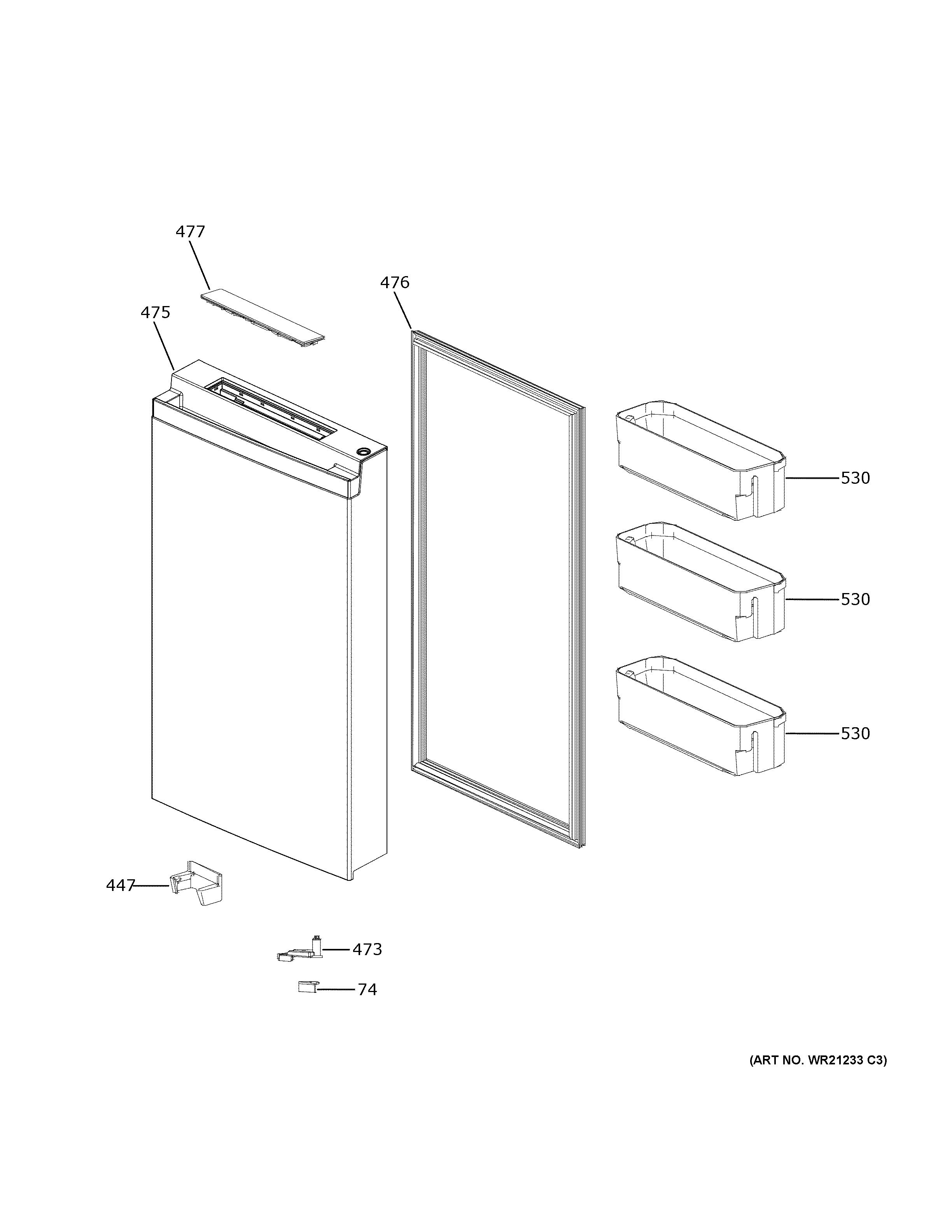 477

476

475

530

530

530

447

473

74

(ART NO. WR21233 C3)