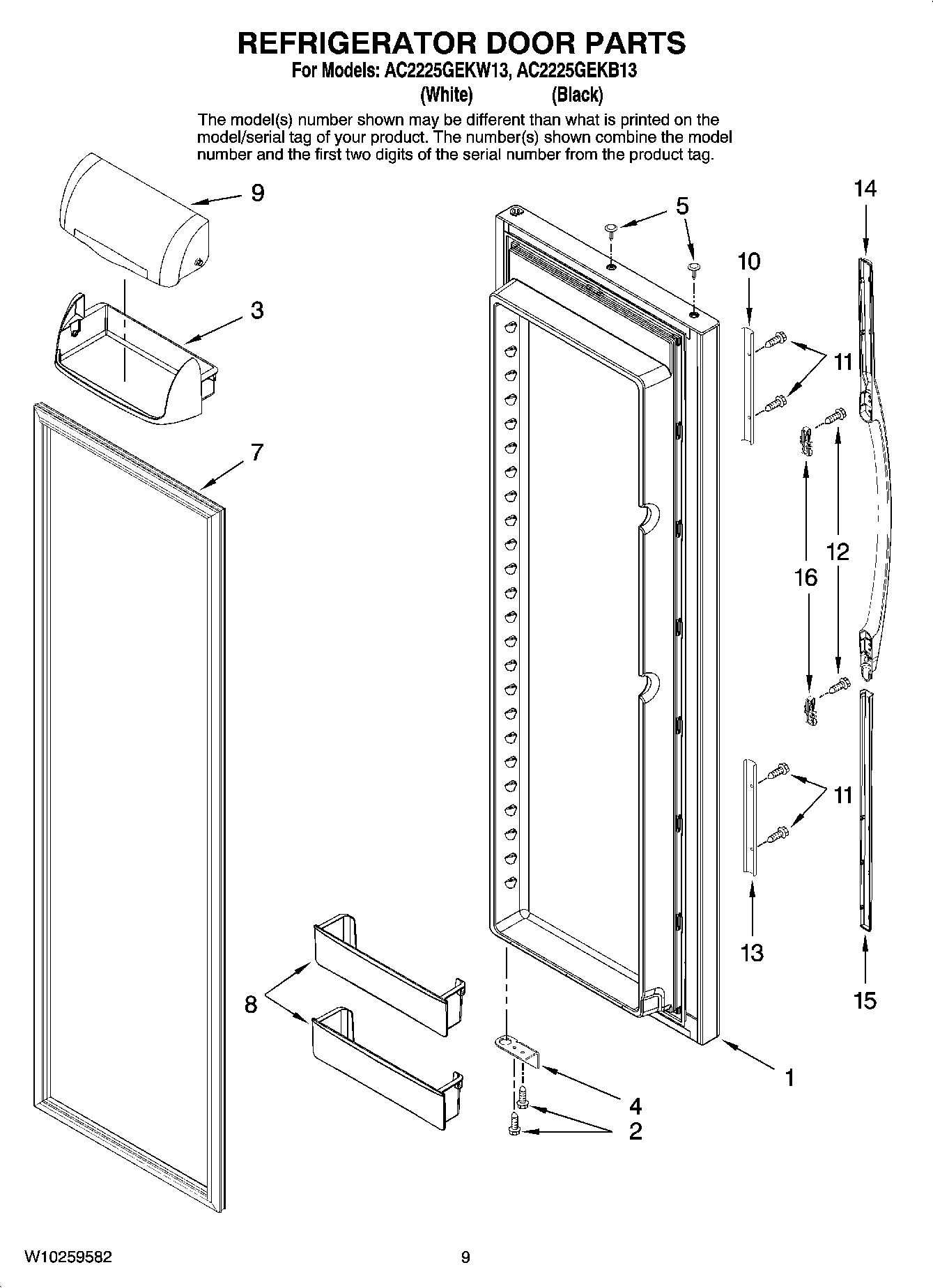 REFRIGERATOR DOOR PARTS

For Models: AC2225GEKW13, AC2225GEKB13
(White) (Black)

The model(s) number shown may be different than what is printed on the model/serial tag of your product. The number(s) shown combine the model number and the first two digits of the serial number from the product tag.

9
3
7
5
10
14
11
12
16
11
13
15
8
1
4
2

W10259582

9